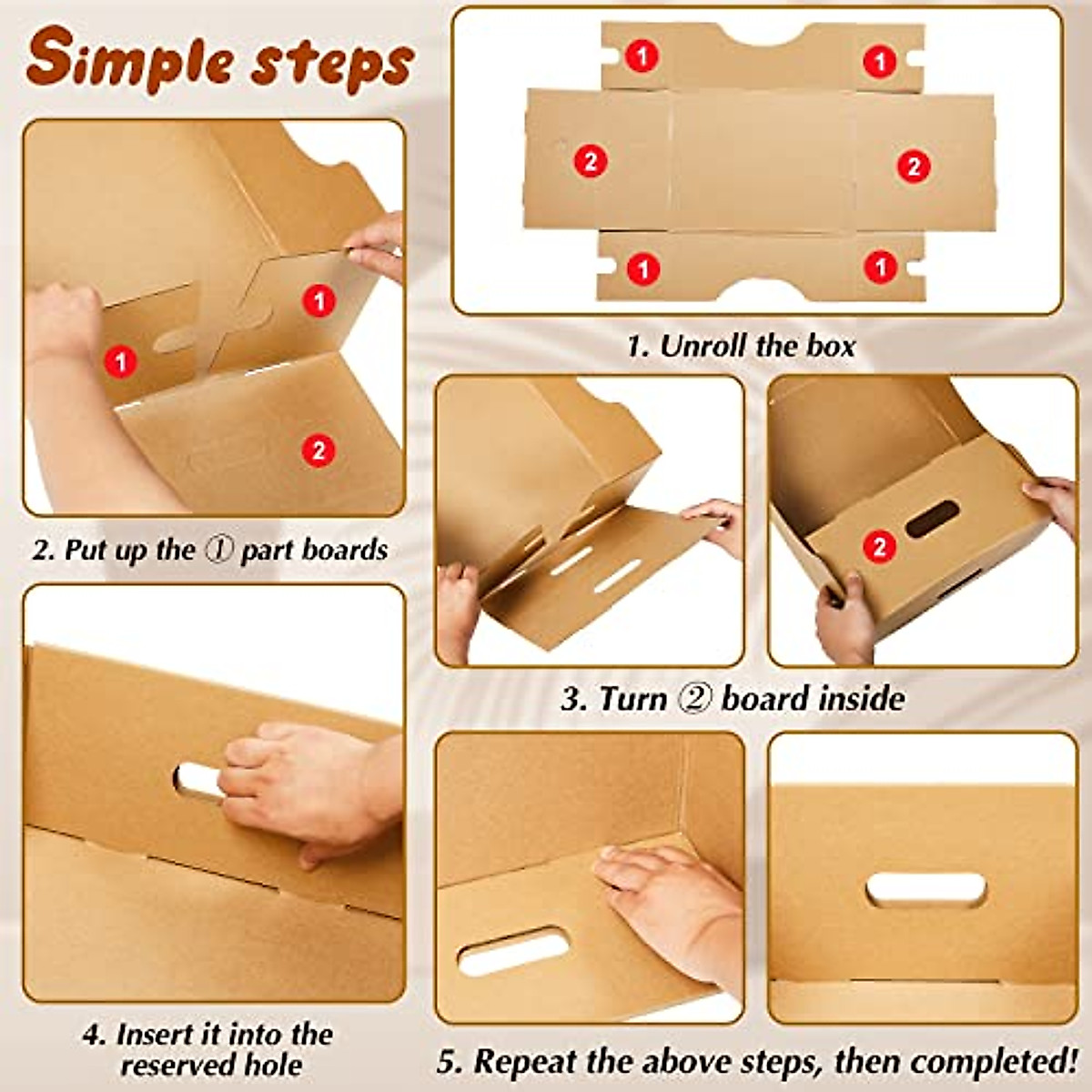 Simple steps

1 1
2 2
1 1

1. Unroll the box

1 1
2

2. Put up the ① part boards

2

3. Turn ② board inside

4. Insert it into the reserved hole

5. Repeat the above steps, then completed!