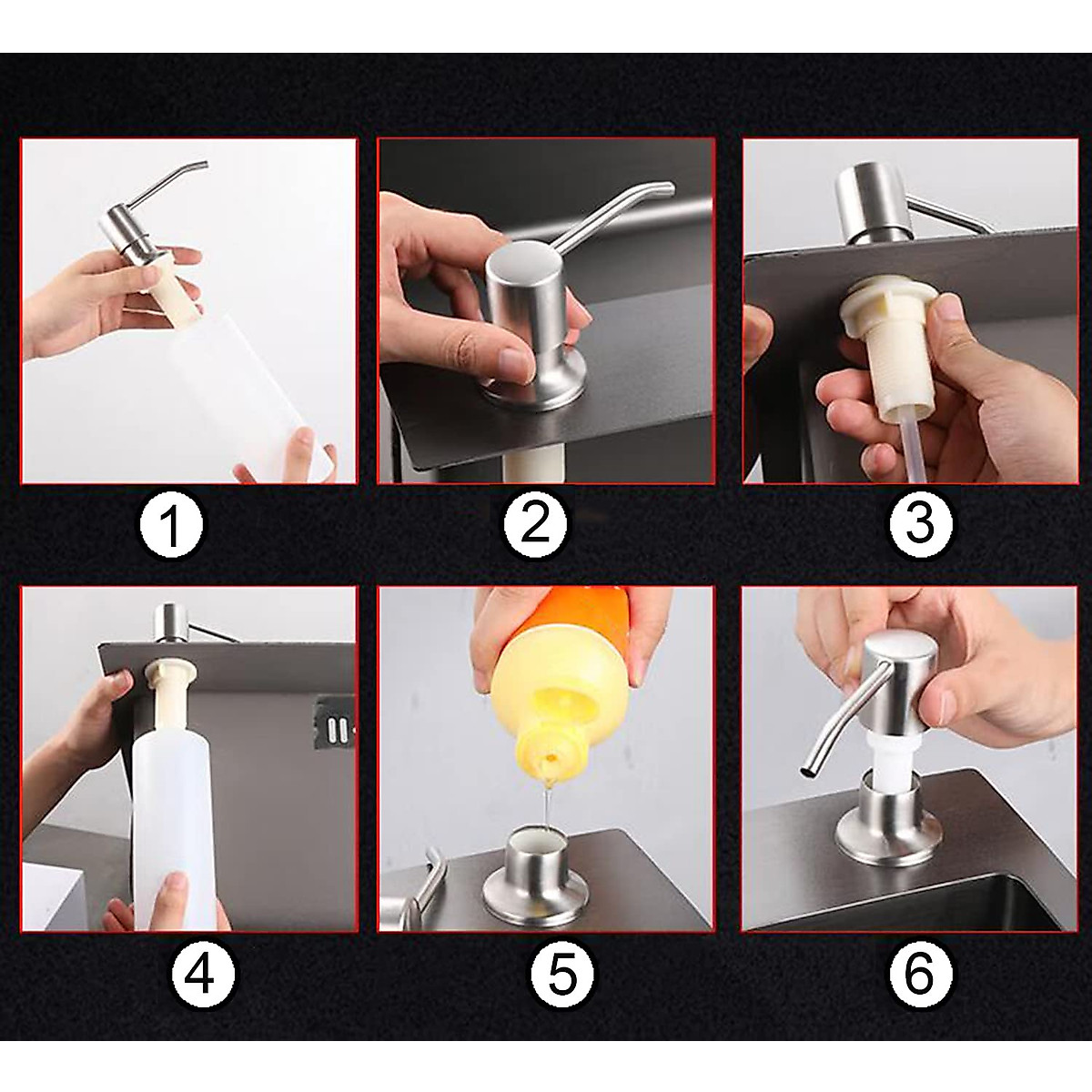 1

2

3

4

5

6