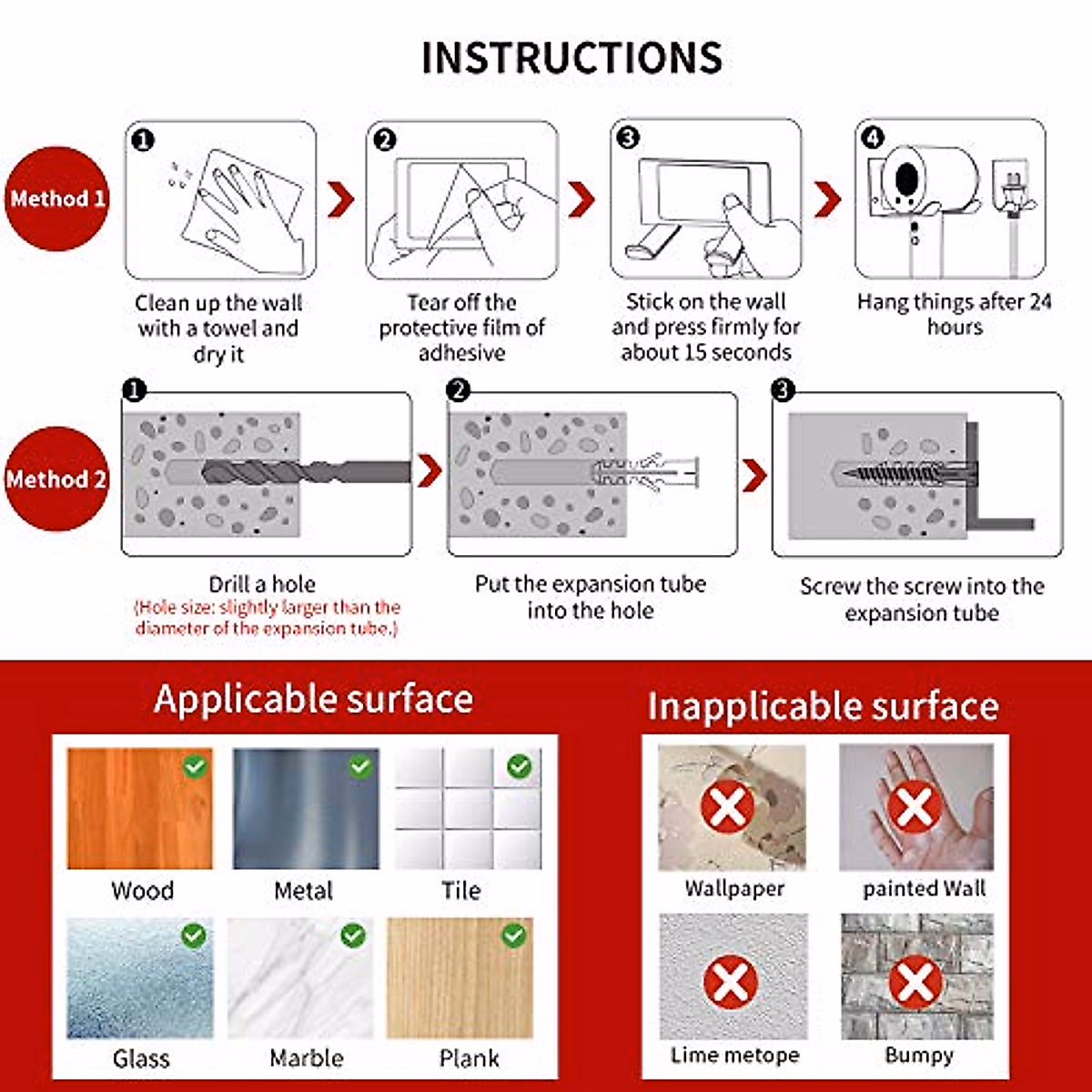 INSTRUCTIONS

Method 1

1
Clean up the wall with a towel and dry it

2
Tear off the protective film of adhesive

3
Stick on the wall and press firmly for about 15 seconds

4
Hang things after 24 hours

Method 2

1
Drill a hole
(Hole size: slightly larger than the diameter of the expansion tube.)

2
Put the expansion tube into the hole

3
Screw the screw into the expansion tube

Applicable surface

Wood
Metal
Tile
Glass
Marble
Plank

Inapplicable surface

Wallpaper
painted Wall
Lime metope
Bumpy