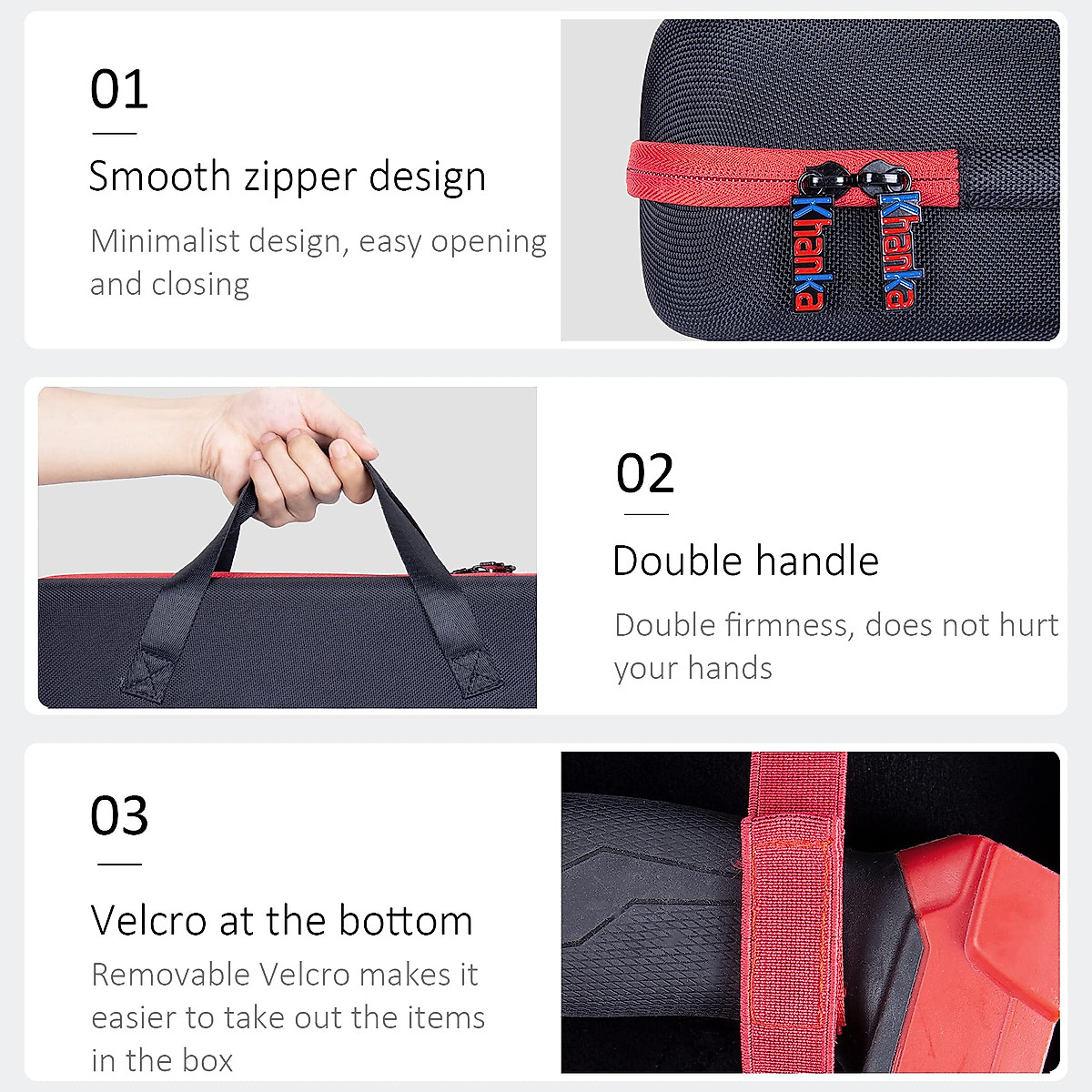 01

Smooth zipper design

Minimalist design, easy opening and closing

Khanka

Khanka

02

Double handle

Double firmness, does not hurt your hands

03

Velcro at the bottom

Removable Velcro makes it easier to take out the items in the box