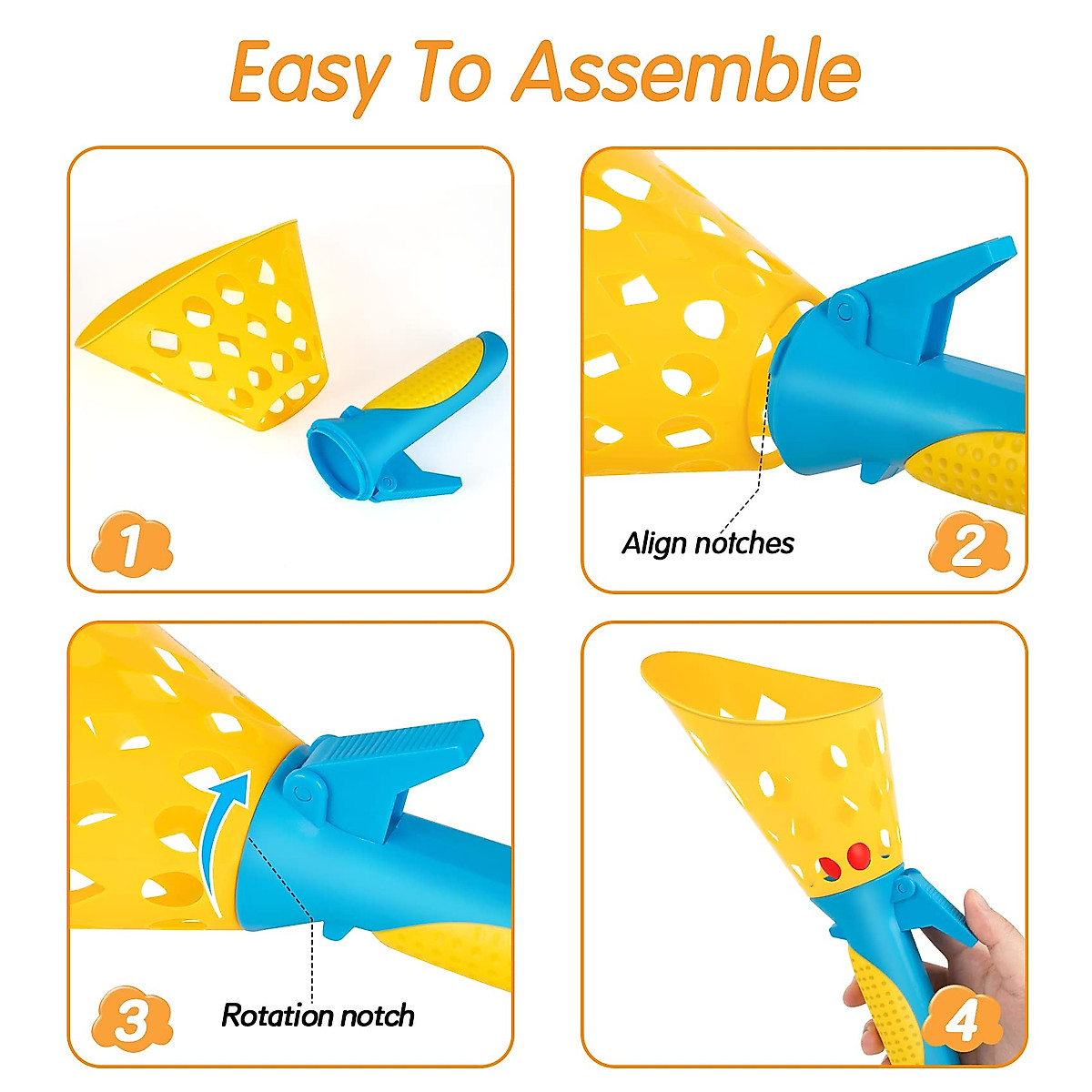 Easy To Assemble

1

Align notches

2

3

Rotation notch

4