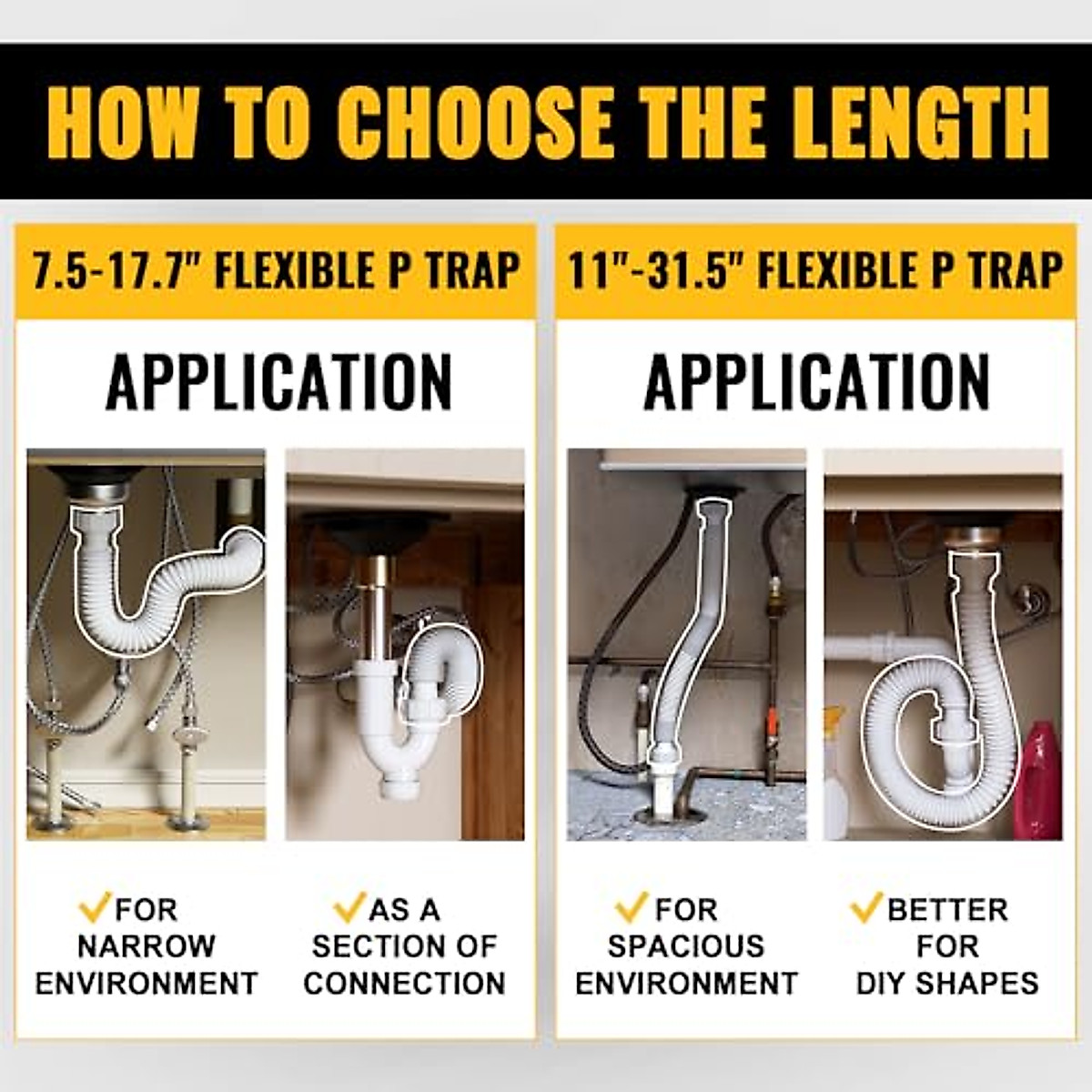 HOW TO CHOOSE THE LENGTH

7.5-17.7" FLEXIBLE P TRAP

APPLICATION

✓FOR NARROW ENVIRONMENT

✓AS A SECTION OF CONNECTION

11"-31.5" FLEXIBLE P TRAP

APPLICATION

✓FOR SPACIOUS ENVIRONMENT

✓BETTER FOR DIY SHAPES