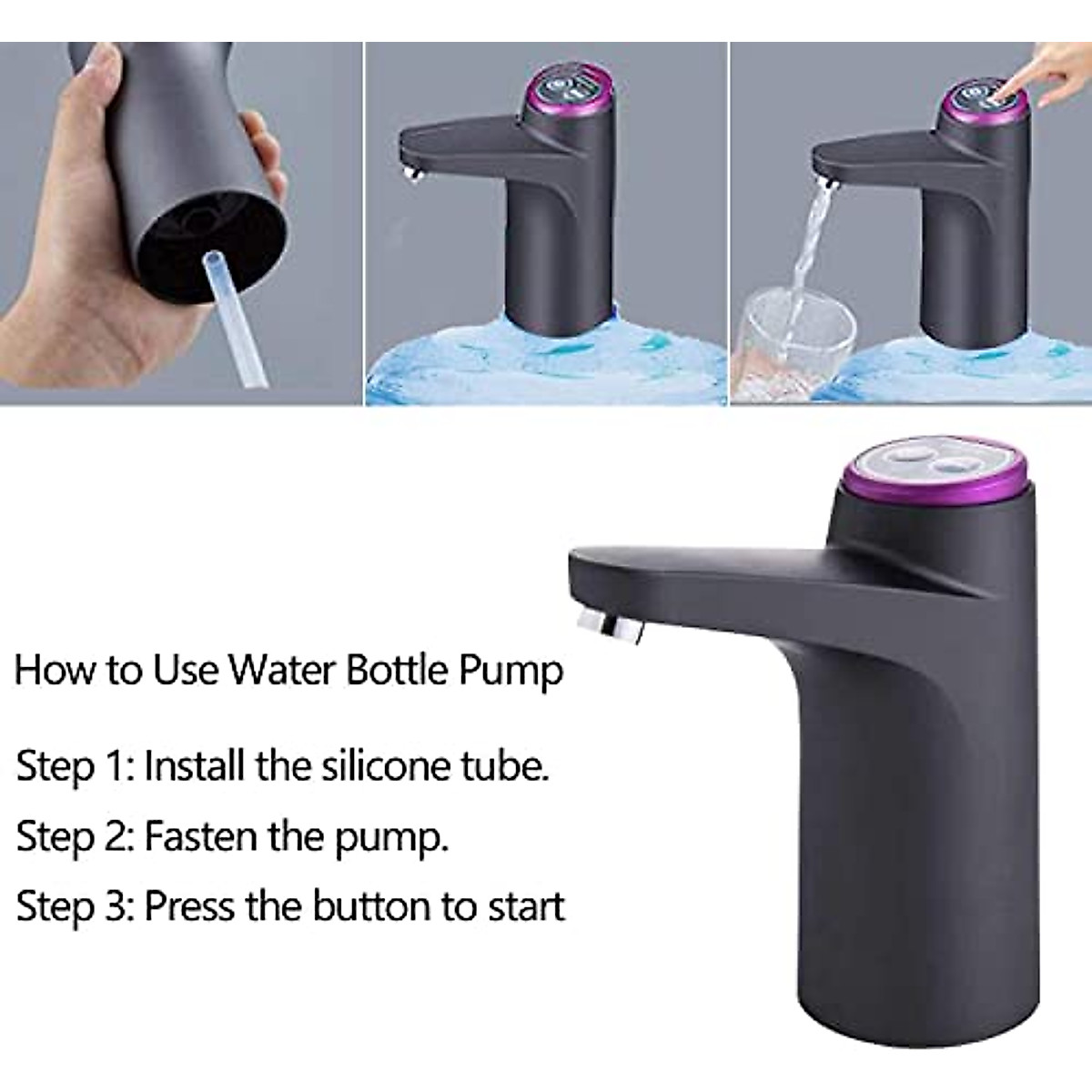 How to Use Water Bottle Pump

Step 1: Install the silicone tube.

Step 2: Fasten the pump.

Step 3: Press the button to start