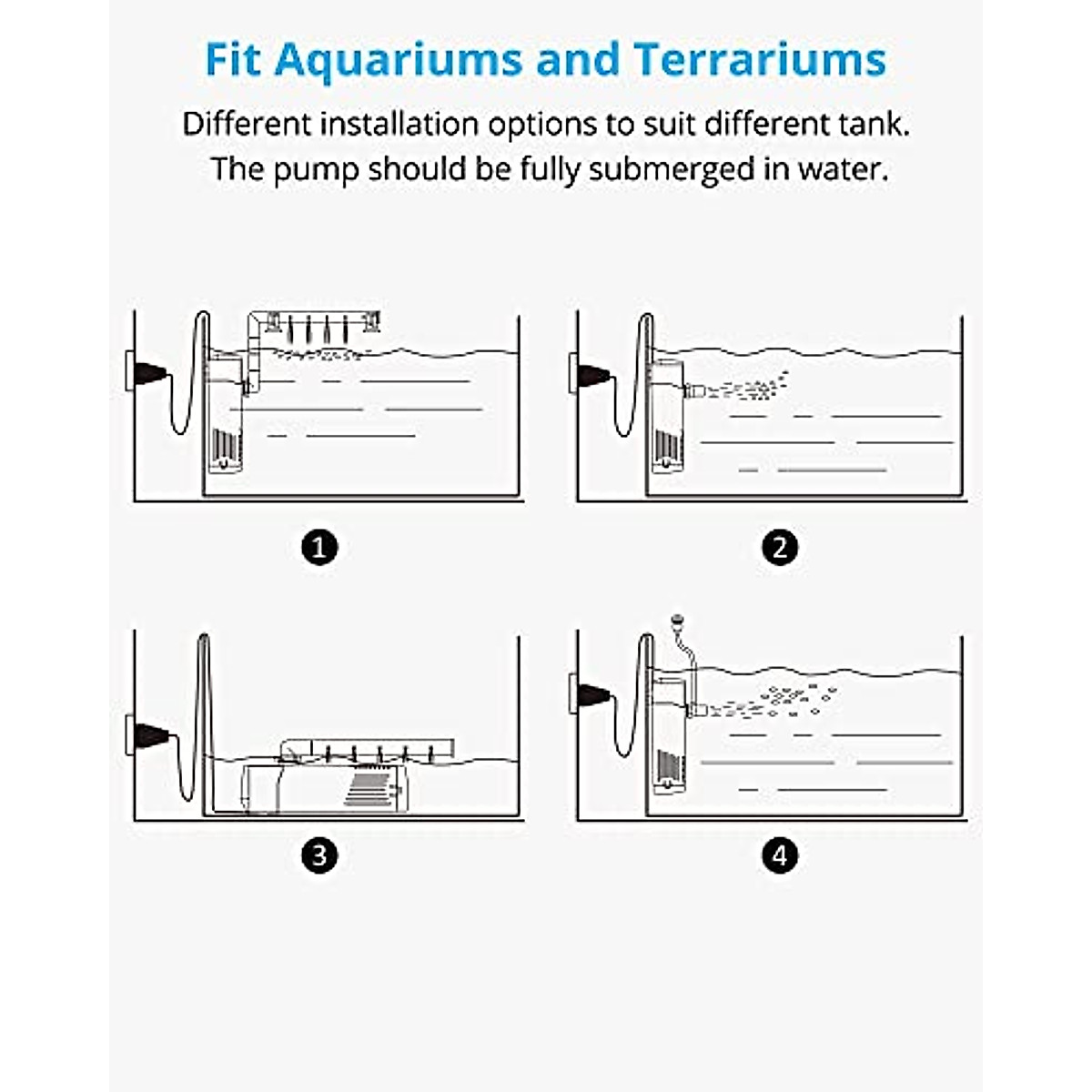 Fit Aquariums and Terrariums

Different installation options to suit different tank.
The pump should be fully submerged in water.

1

2

3

4