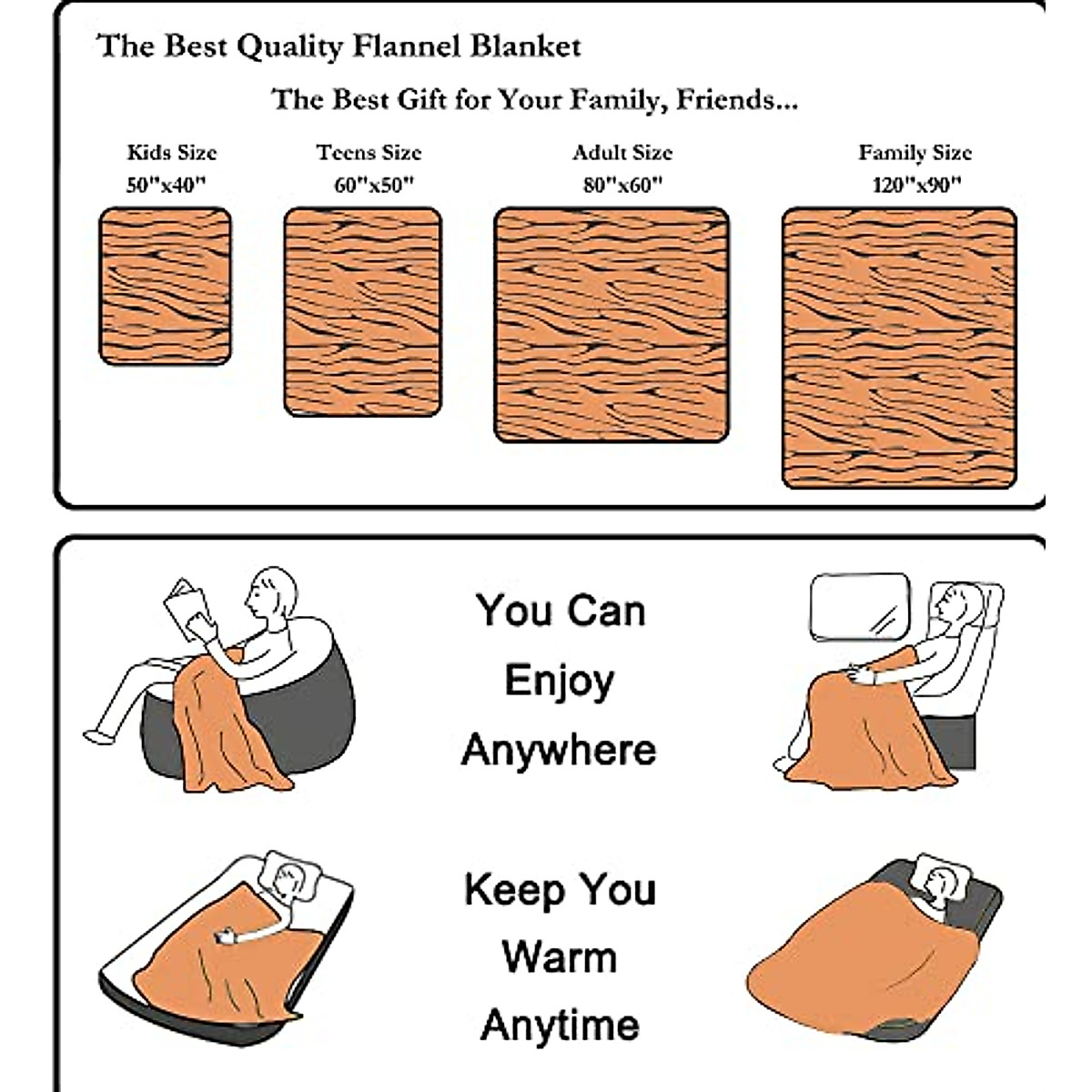 The Best Quality Flannel Blanket

The Best Gift for Your Family, Friends...

Kids Size
50"x40"

Teens Size
60"x50"

Adult Size
80"x60"

Family Size
120"x90"

You Can
Enjoy
Anywhere

Keep You
Warm
Anytime