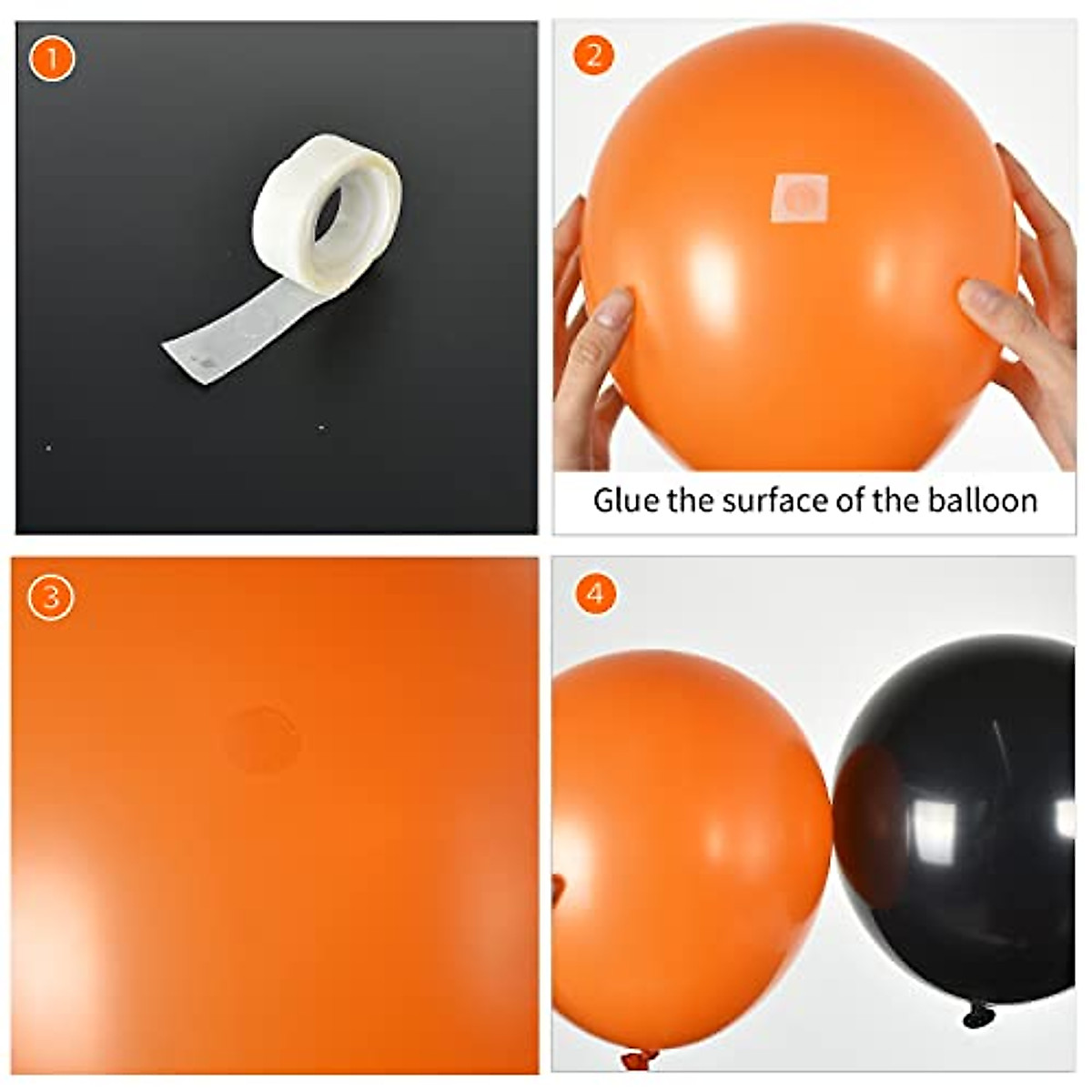 1

2

Glue the surface of the balloon

3

4