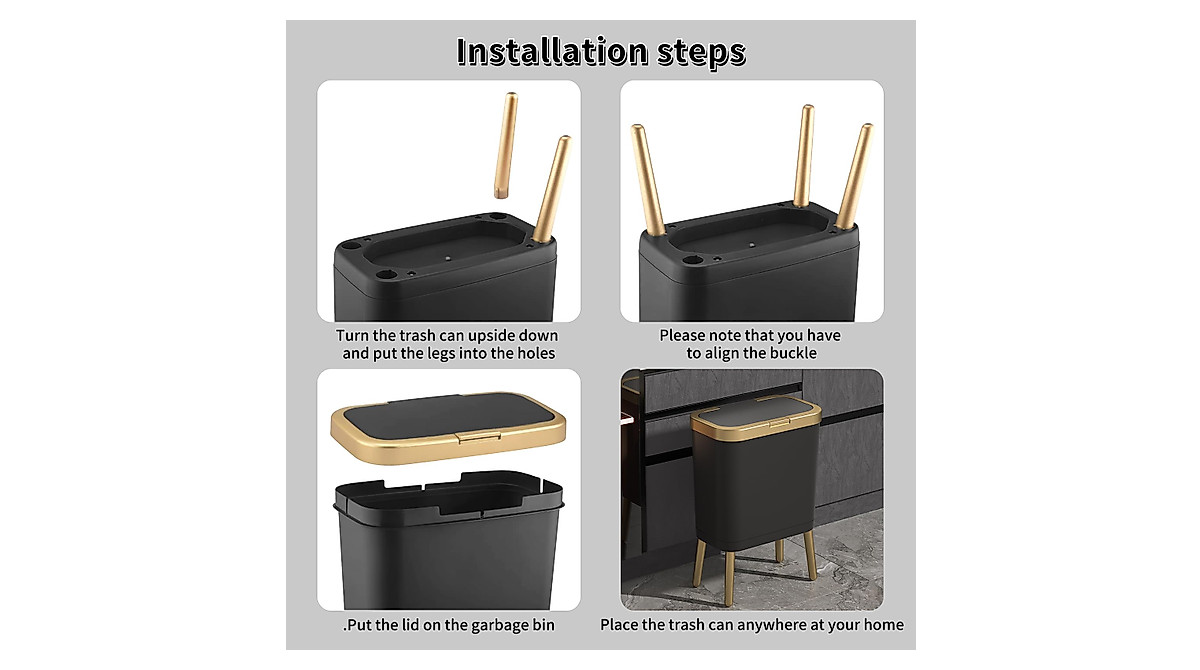 Installation steps

Turn the trash can upside down and put the legs into the holes

Please note that you have to align the buckle

.Put the lid on the garbage bin

Place the trash can anywhere at your home