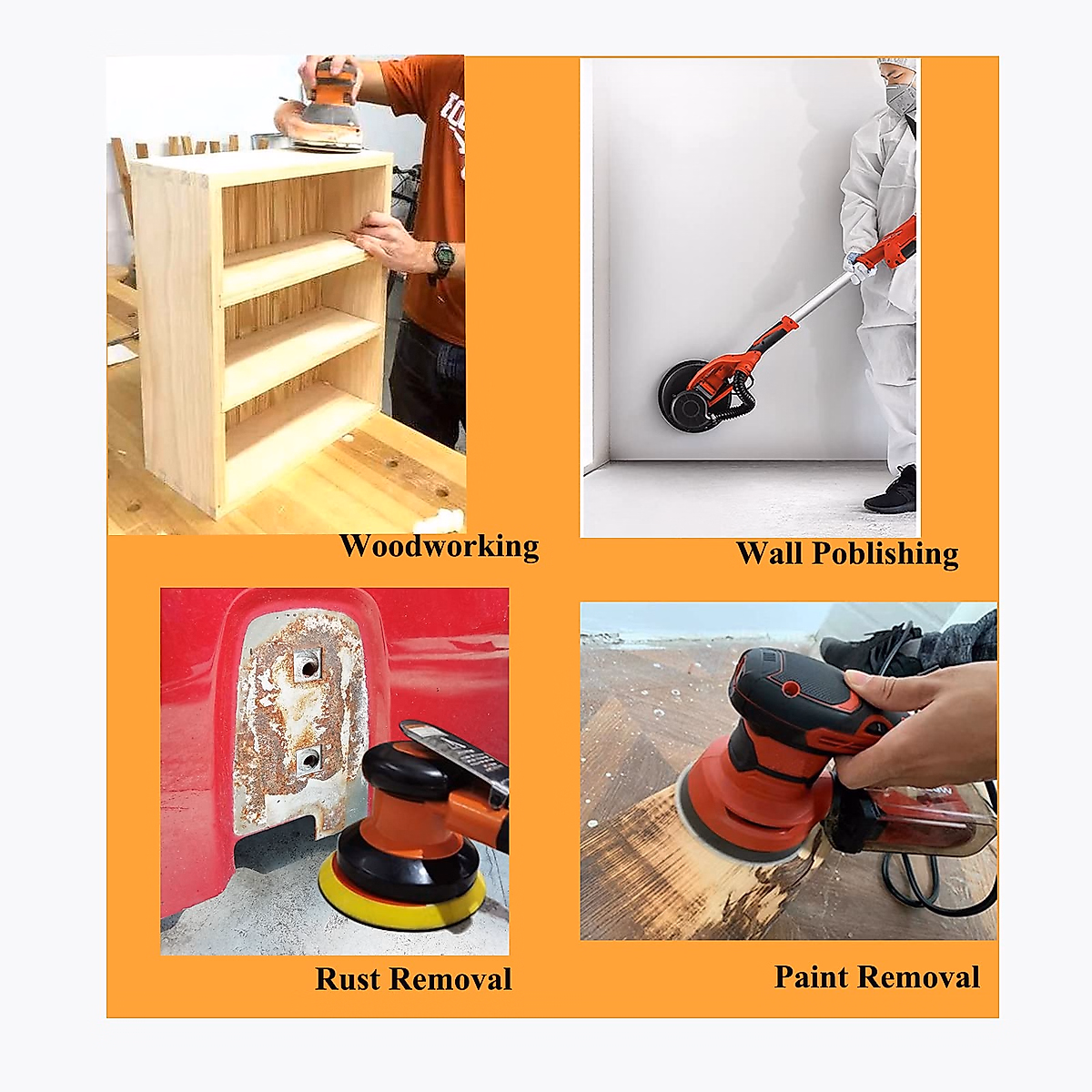 Woodworking

Wall Poblishing

Rust Removal

Paint Removal