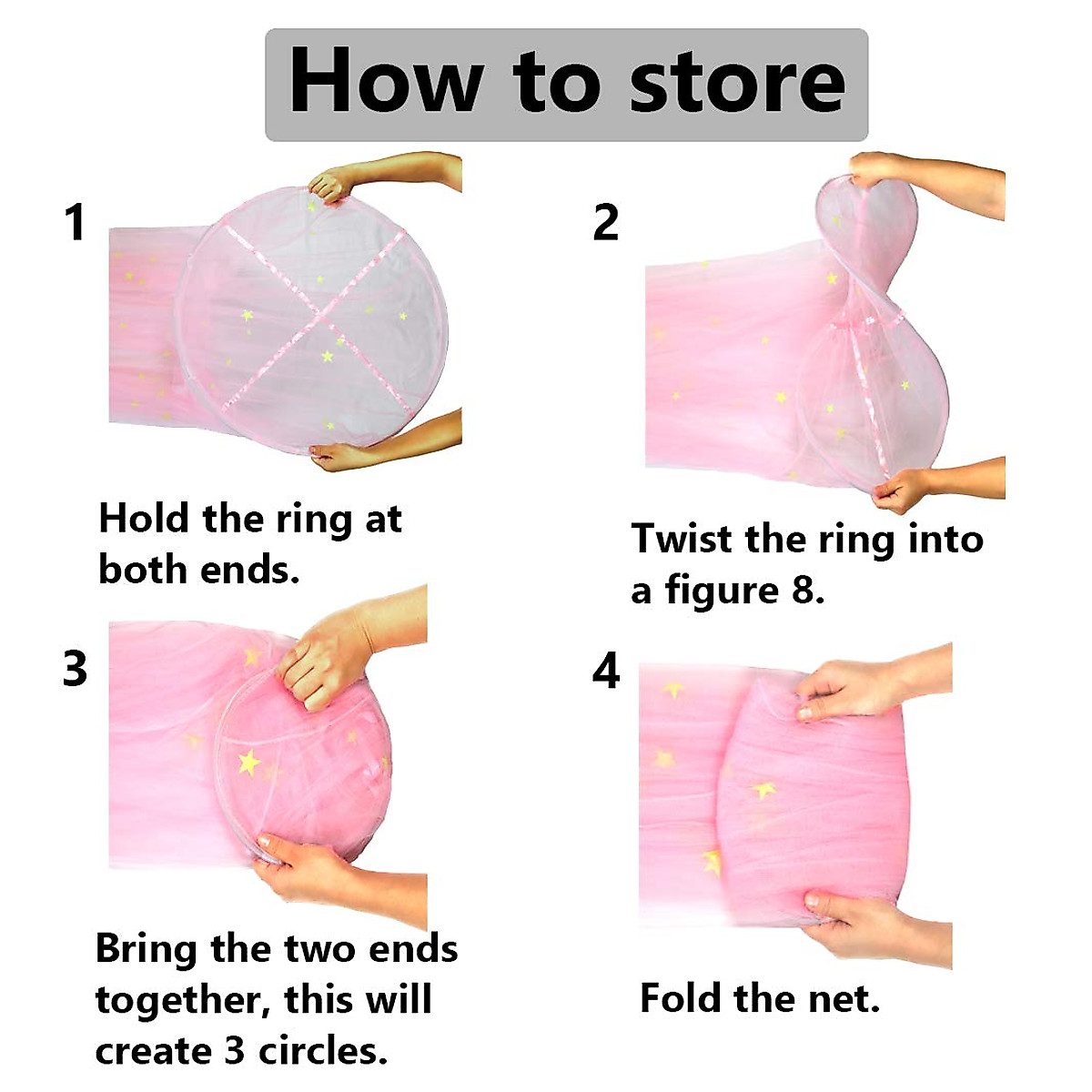 How to store

1

Hold the ring at both ends.

2

Twist the ring into a figure 8.

3

Bring the two ends together, this will create 3 circles.

4

Fold the net.