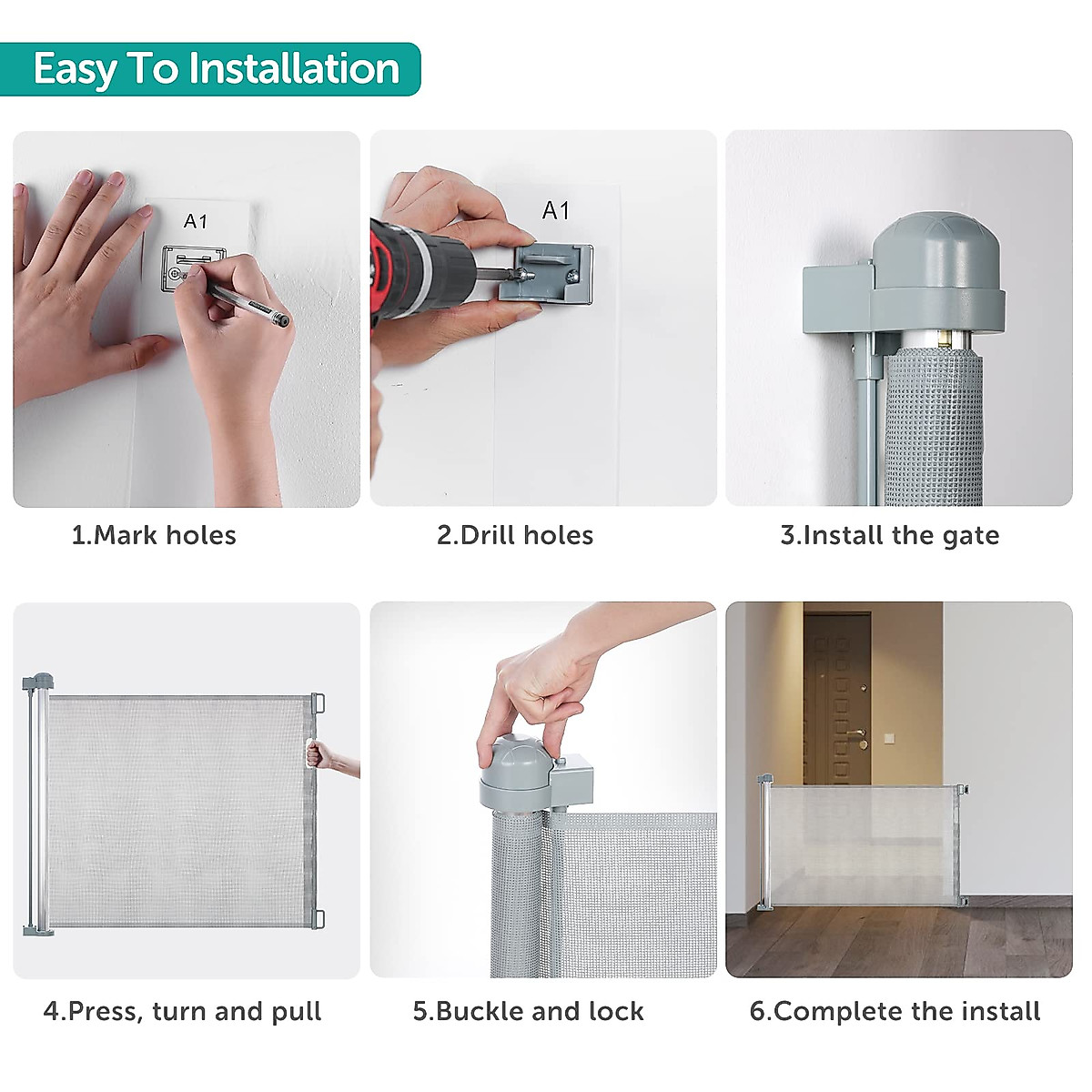 Easy To Installation

A1

1.Mark holes

A1

2.Drill holes

3.Install the gate

4.Press, turn and pull

5.Buckle and lock

6.Complete the install