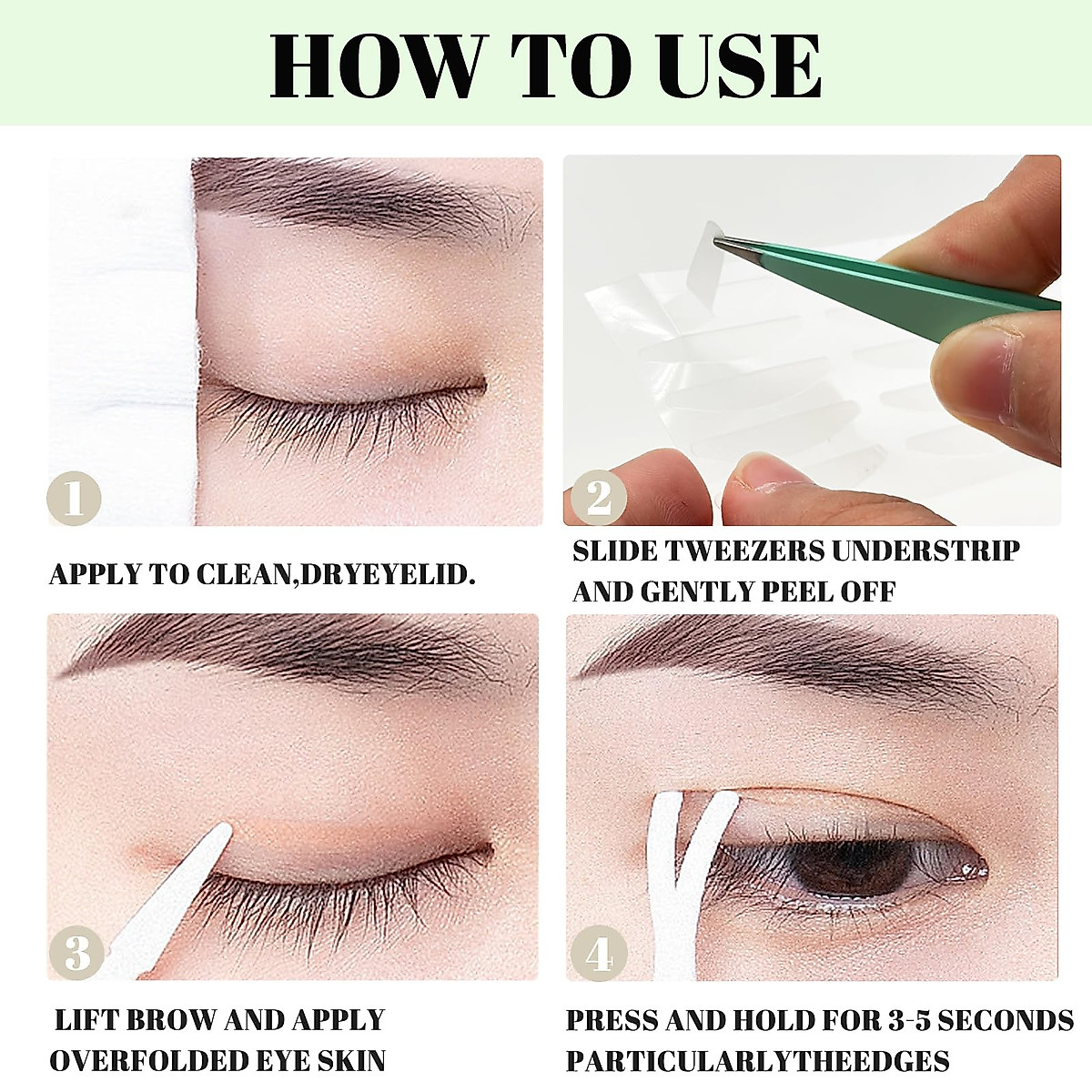 HOW TO USE

1

APPLY TO CLEAN,DRYEYELID.

2

SLIDE TWEEZERS UNDERSTRIP AND GENTLY PEEL OFF

3

LIFT BROW AND APPLY OVERFOLDED EYE SKIN

4

PRESS AND HOLD FOR 3-5 SECONDS PARTICULARLYTHEEDGES