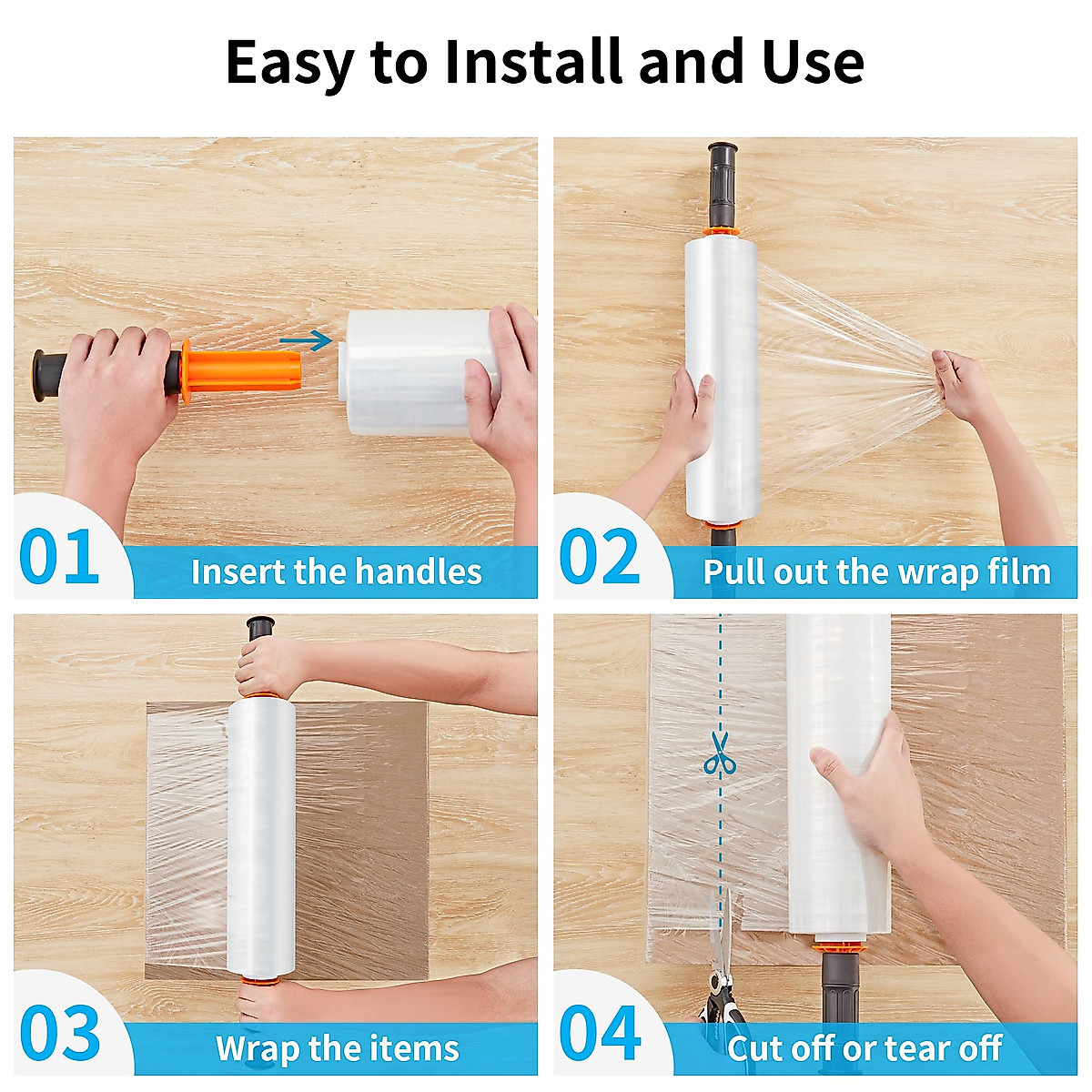 Easy to Install and Use

01 Insert the handles

02 Pull out the wrap film

03 Wrap the items

04 Cut off or tear off