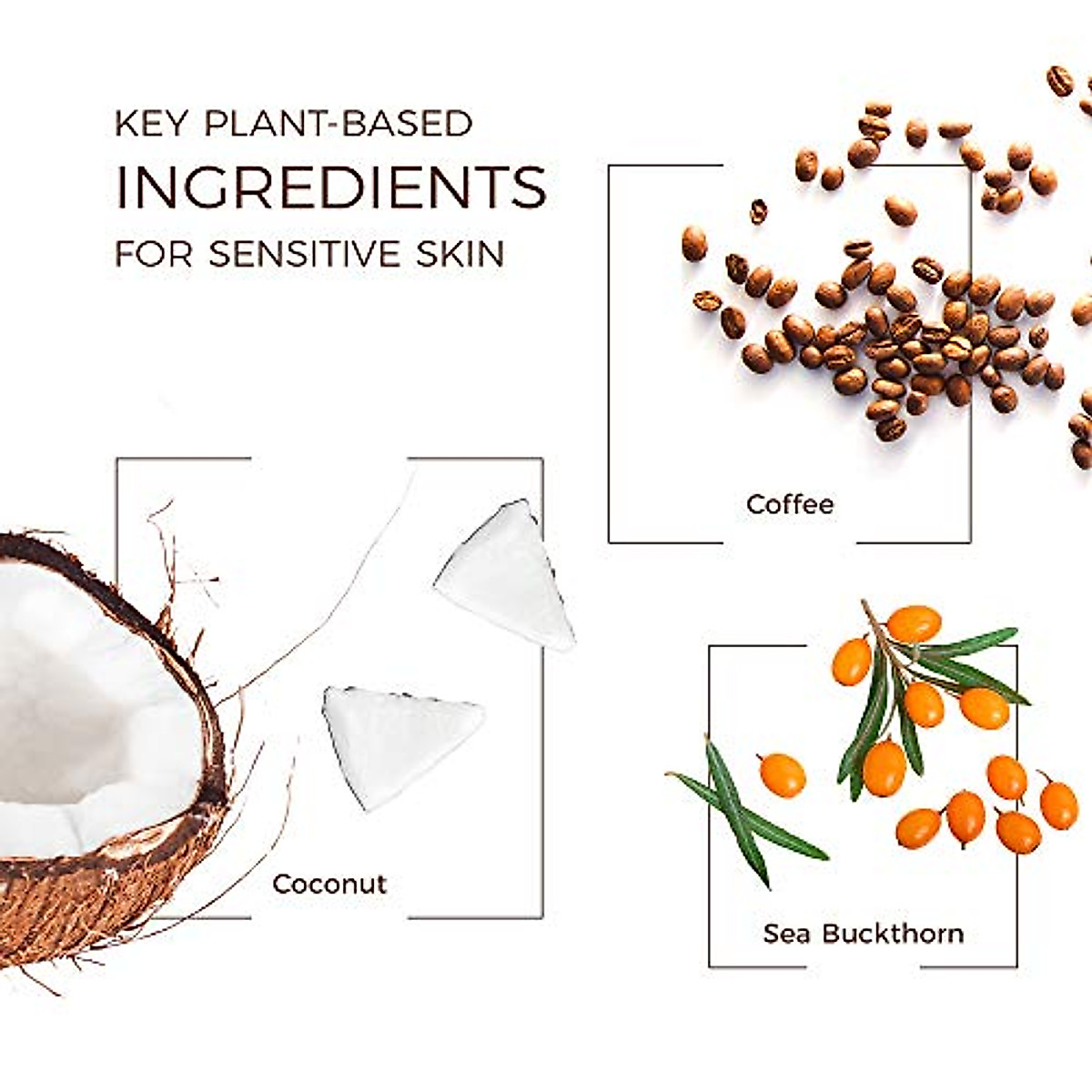 KEY PLANT-BASED
INGREDIENTS
FOR SENSITIVE SKIN

Coffee

Coconut

Sea Buckthorn