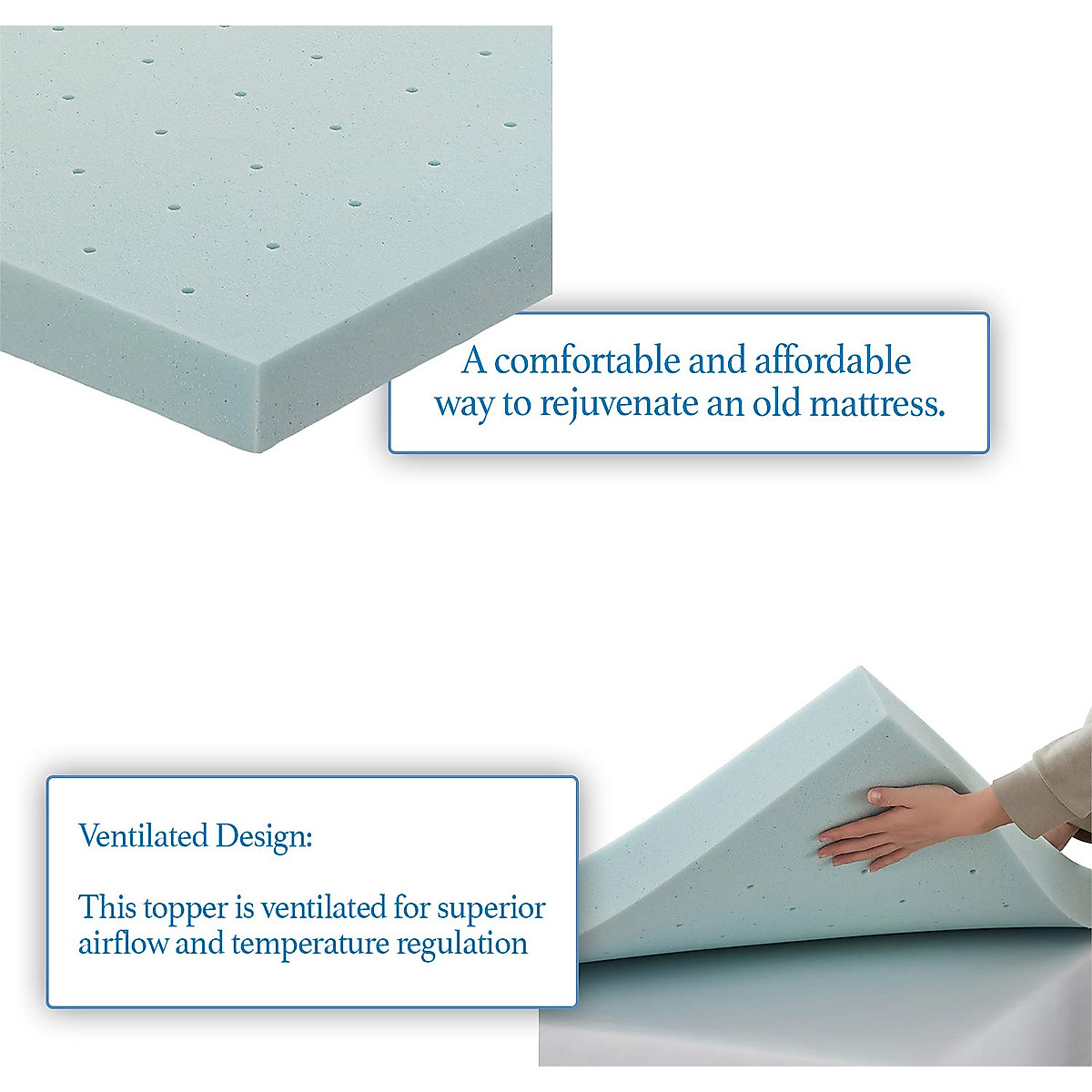 A comfortable and affordable way to rejuvenate an old mattress.

Ventilated Design:

This topper is ventilated for superior airflow and temperature regulation