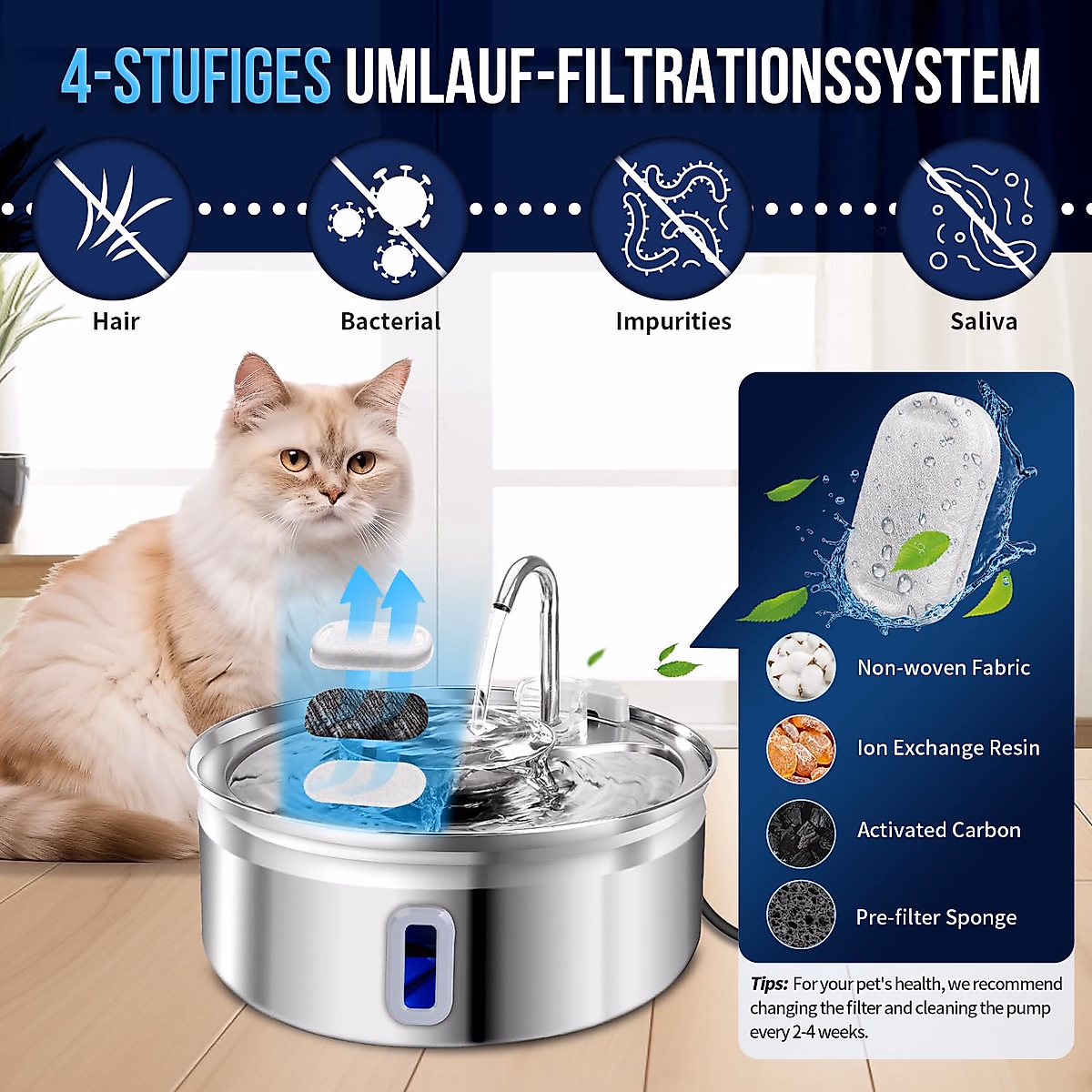 4-STUFIGES UMLAUF-FILTRATIONSSYSTEM

Hair

Bacterial

Impurities

Saliva

Non-woven Fabric

Ion Exchange Resin

Activated Carbon

Pre-filter Sponge

Tips: For your pet's health, we recommend changing the filter and cleaning the pump every 2-4 weeks.