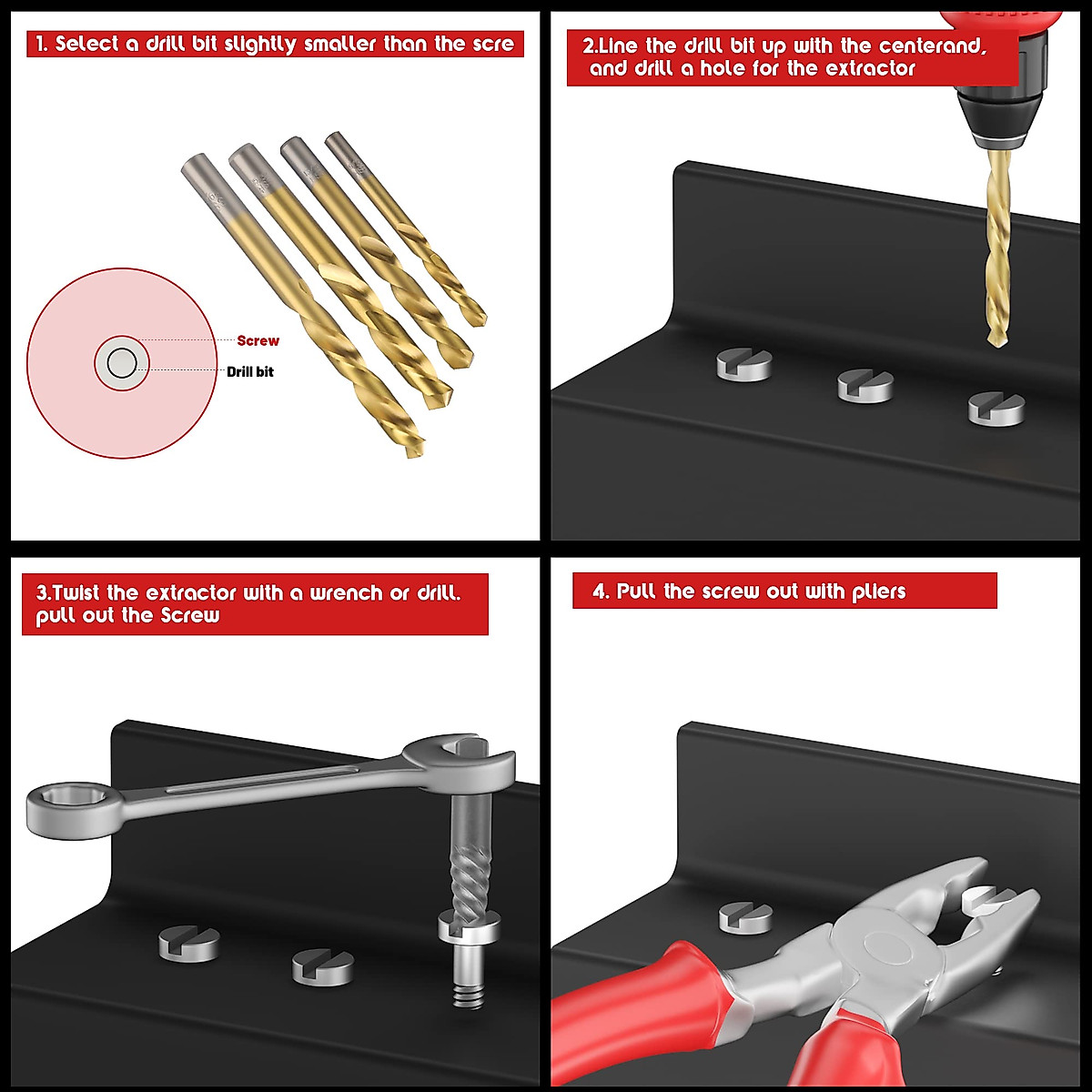 1. Select a drill bit slightly smaller than the scre

Screw

Drill bit

2.Line the drill bit up with the centerand, and drill a hole for the extractor

3.Twist the extractor with a wrench or drill. pull out the Screw

4. Pull the screw out with pliers