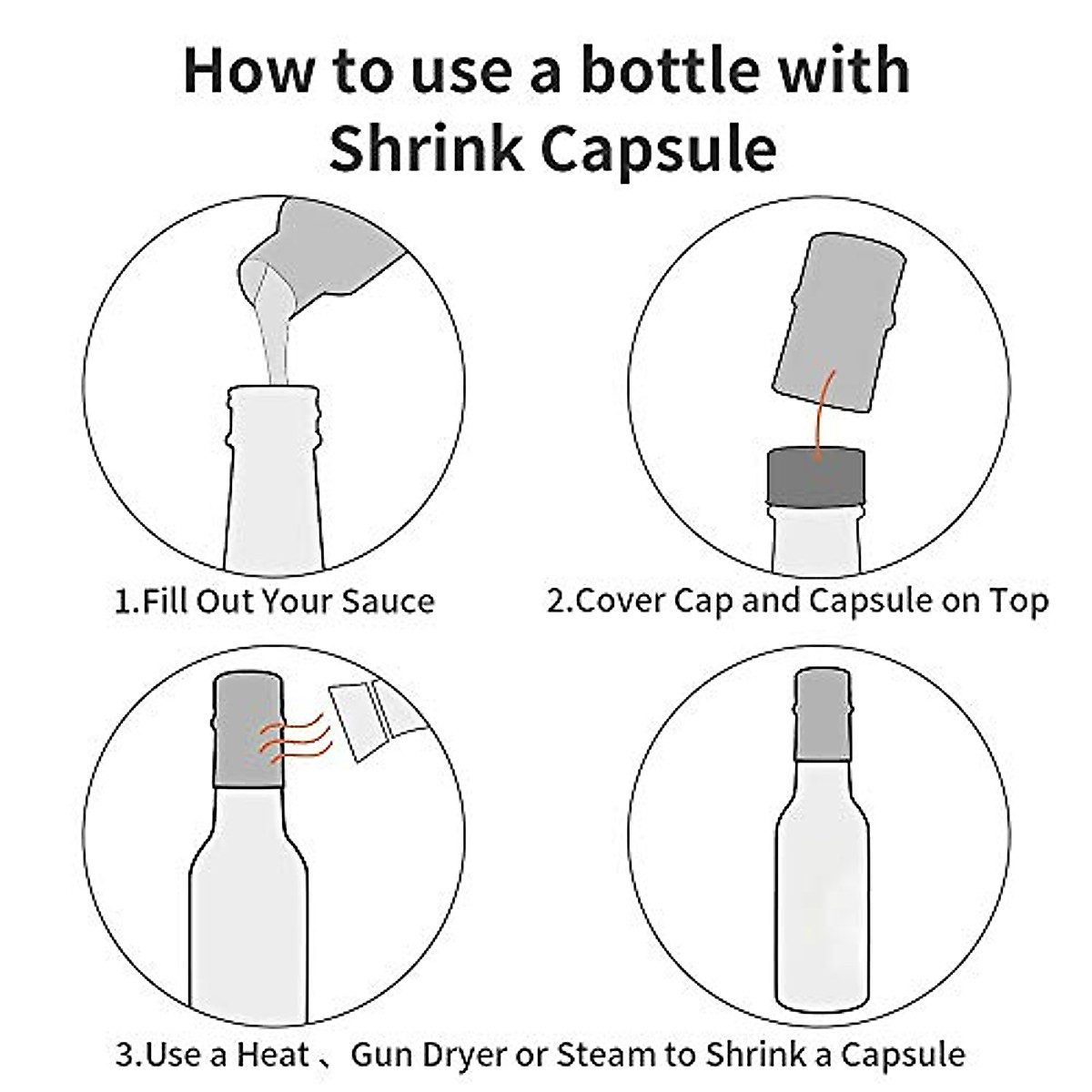 How to use a bottle with Shrink Capsule

1.Fill Out Your Sauce

2.Cover Cap and Capsule on Top

3.Use a Heat 、Gun Dryer or Steam to Shrink a Capsule