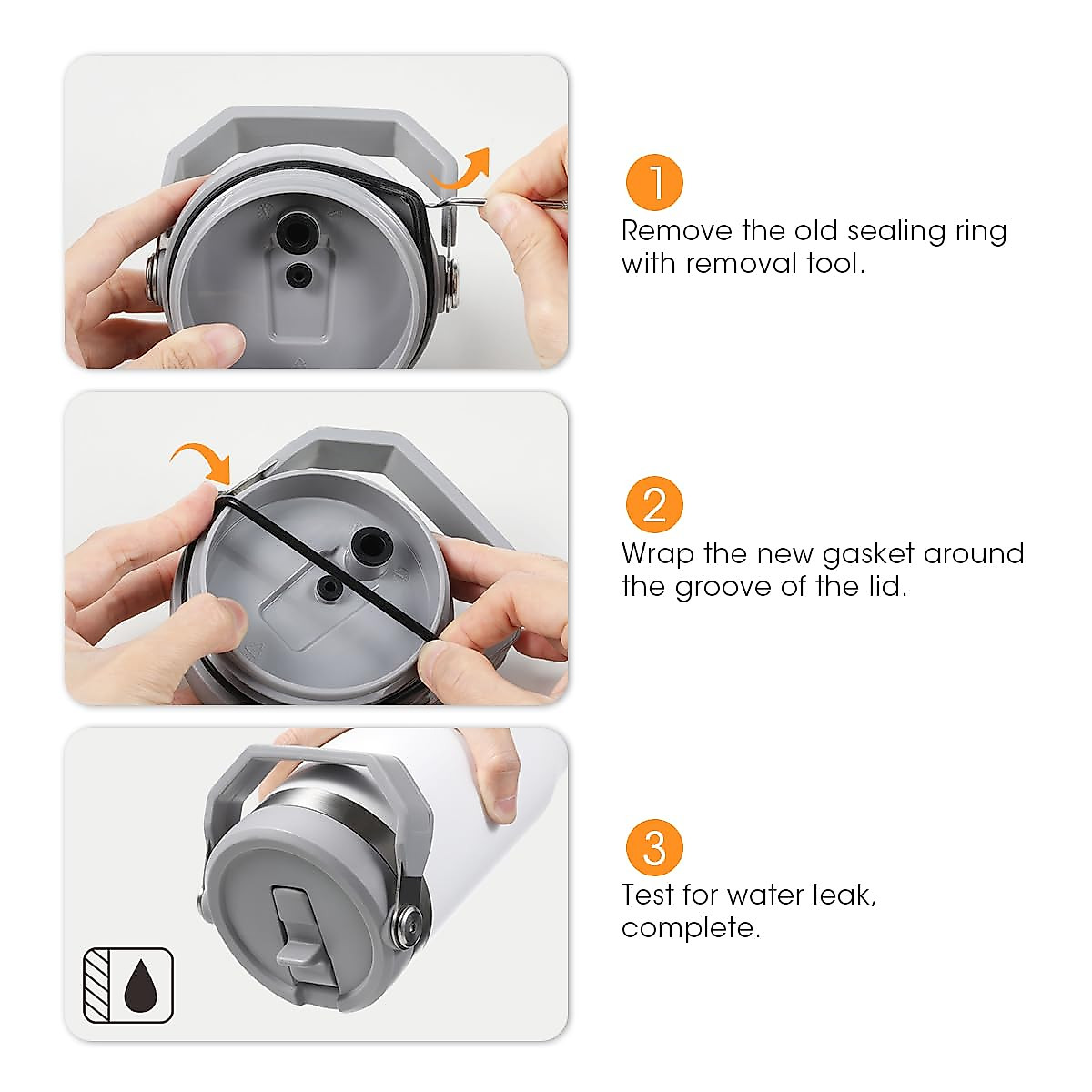 1
Remove the old sealing ring with removal tool.

2
Wrap the new gasket around the groove of the lid.

3
Test for water leak, complete.