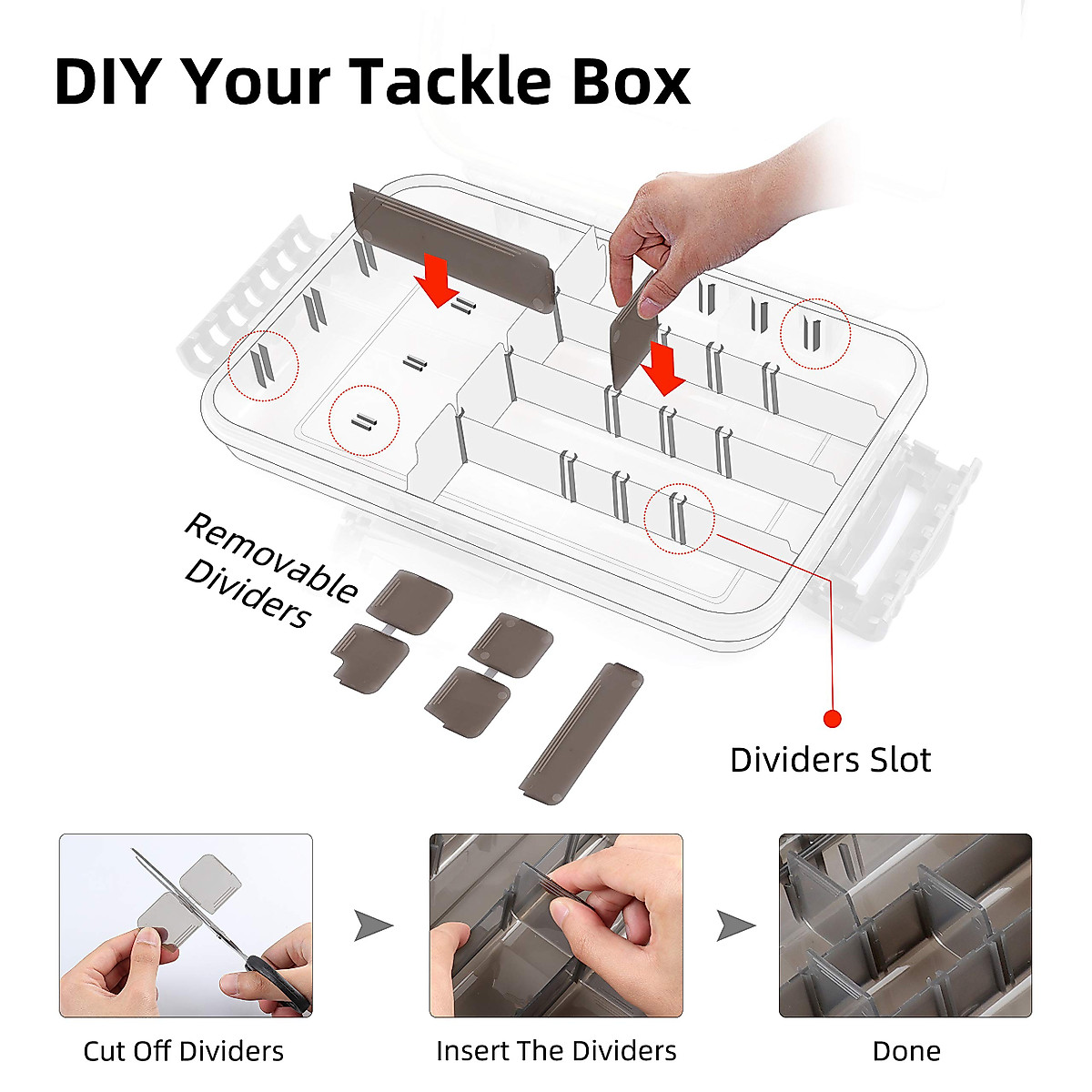 DIY Your Tackle Box

Removable Dividers

Dividers Slot

Cut Off Dividers

Insert The Dividers

Done