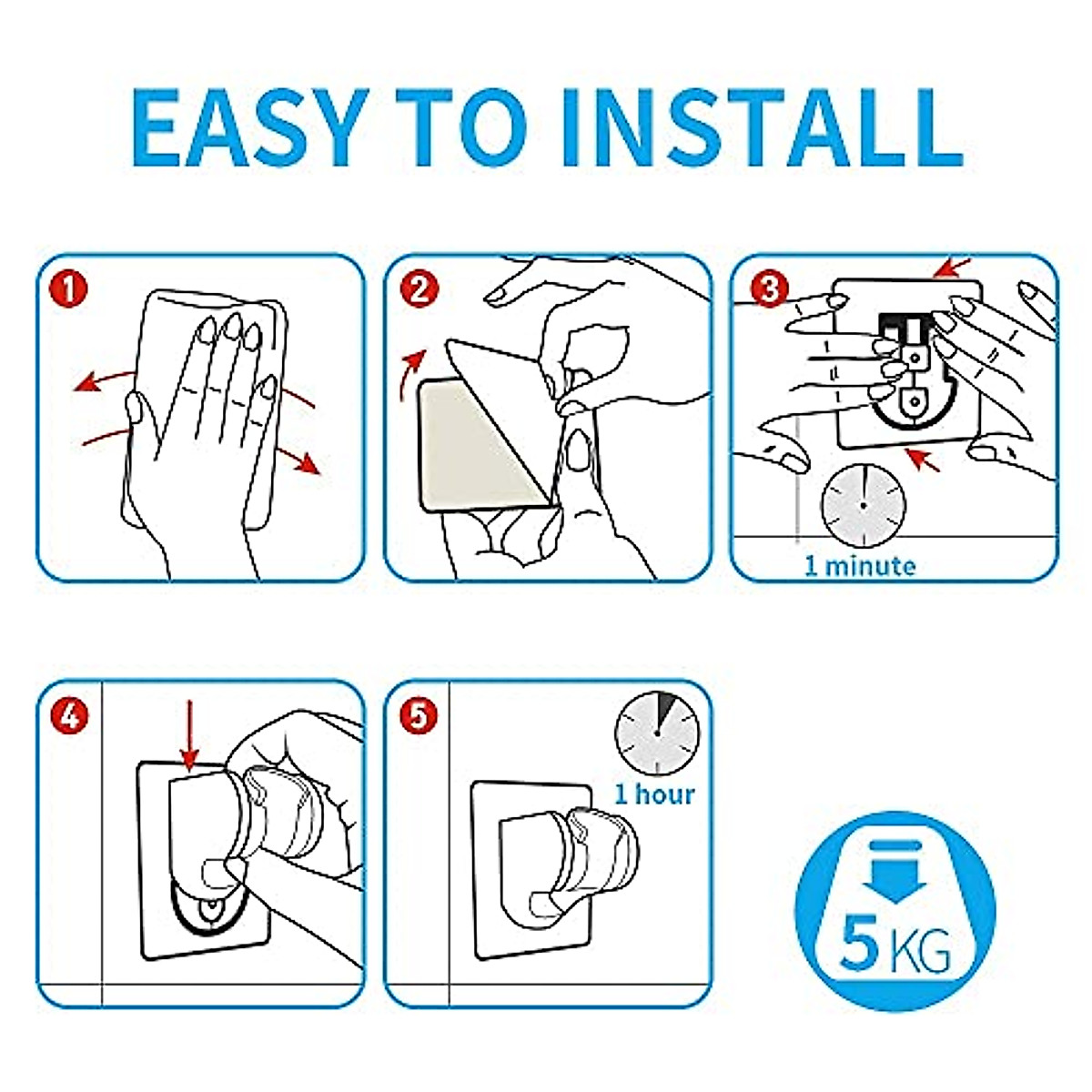 EASY TO INSTALL

1

2

3

1 minute

4

5

1 hour

5 KG