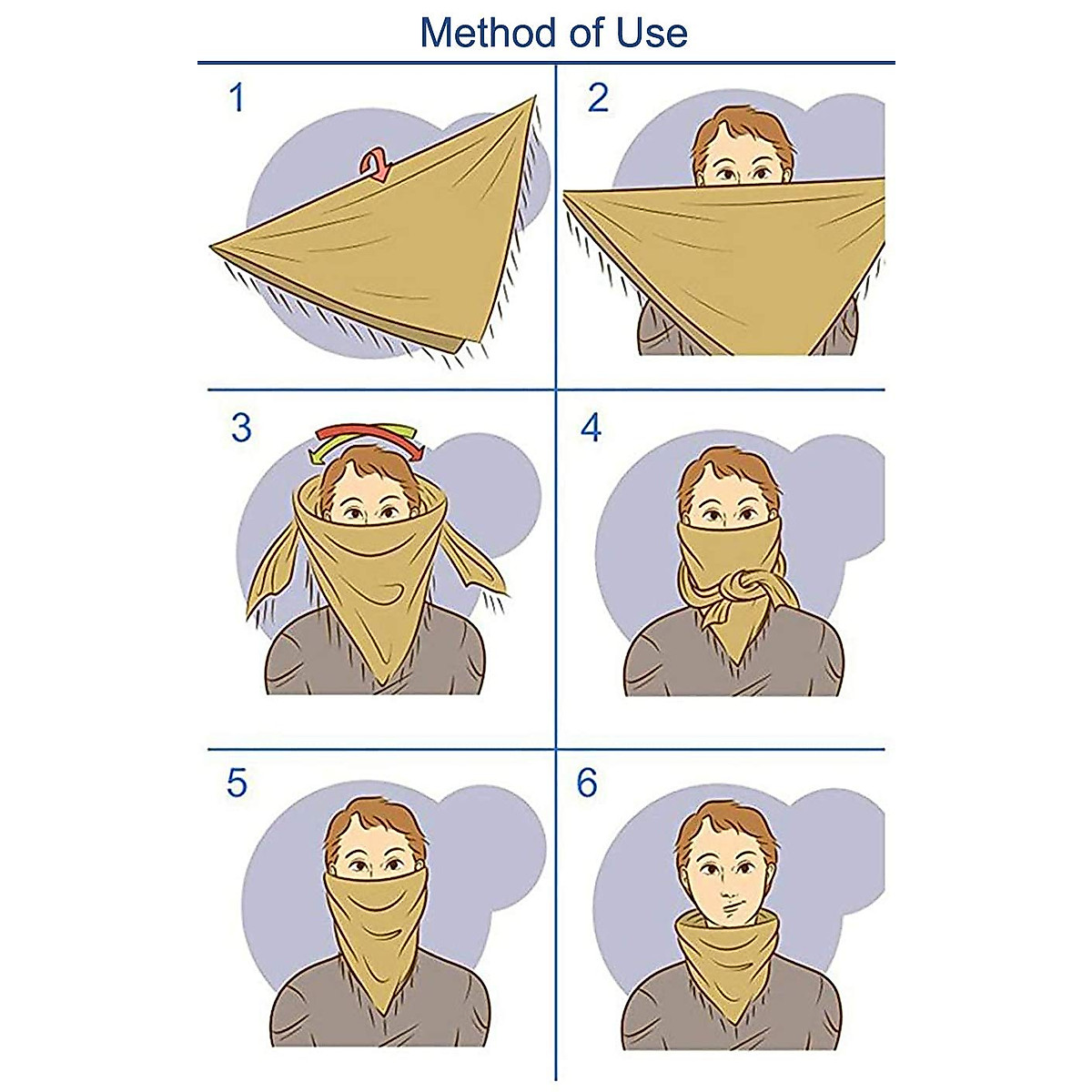 Method of Use

1

2

3

4

5

6