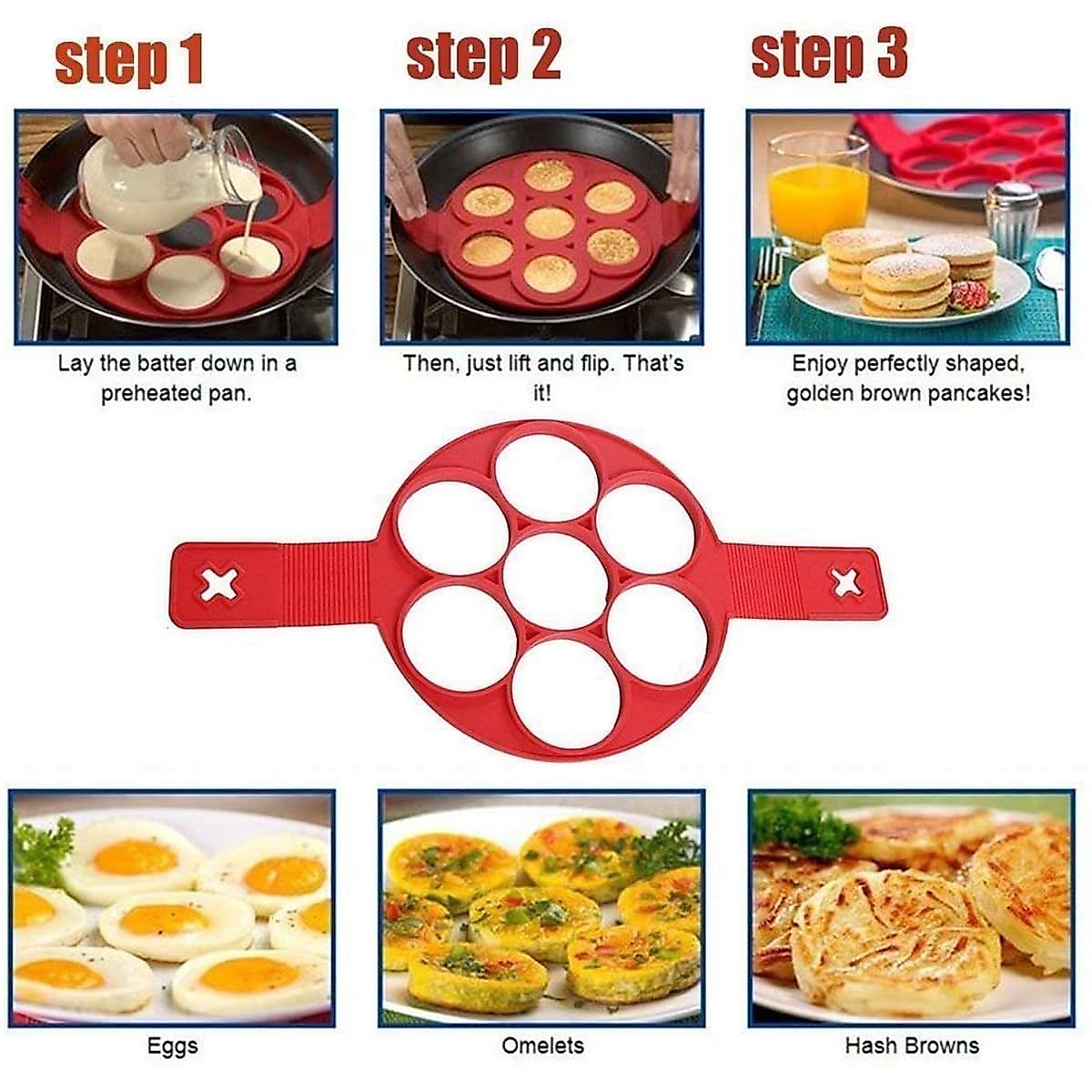 step 1

Lay the batter down in a preheated pan.

step 2

Then, just lift and flip. That's it!

step 3

Enjoy perfectly shaped, golden brown pancakes!

Eggs

Omelets

Hash Browns