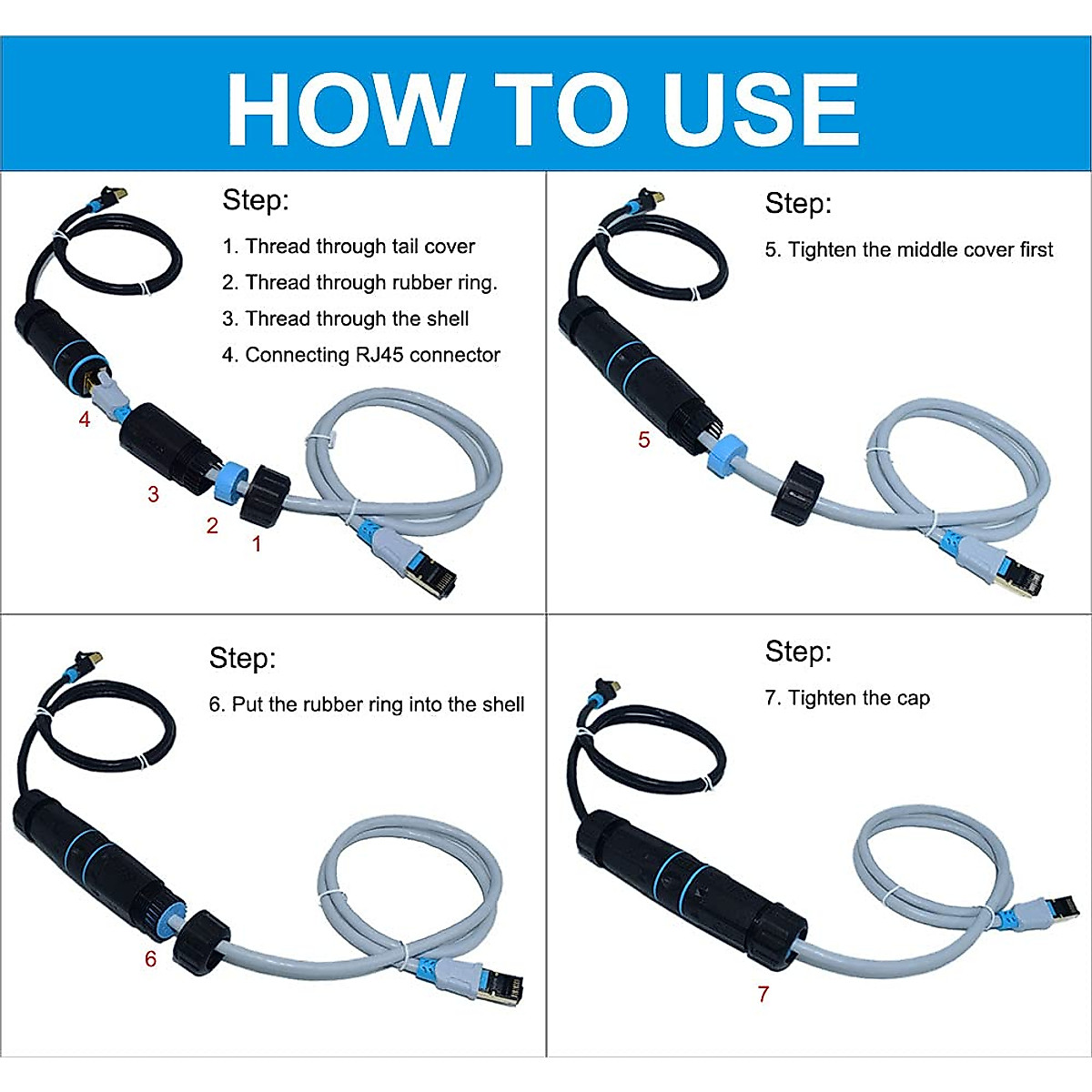 HOW TO USE

Step:

1. Thread through tail cover

2. Thread through rubber ring.

3. Thread through the shell

4. Connecting RJ45 connector

4

3

2

1

Step:

5. Tighten the middle cover first

5

Step:

6. Put the rubber ring into the shell

6

Step:

7. Tighten the cap

7