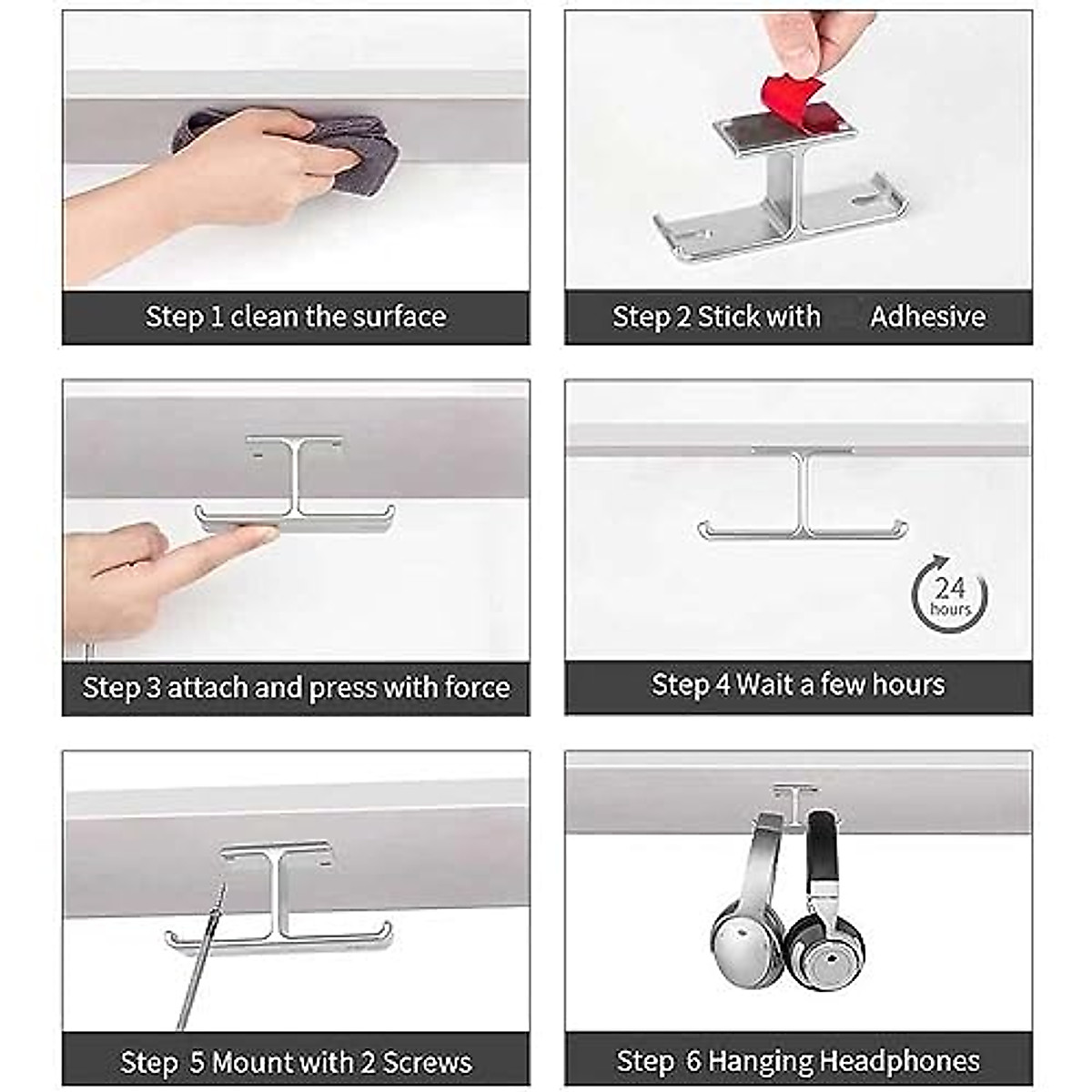 Step 1 clean the surface

Step 2 Stick with Adhesive

Step 3 attach and press with force

24 hours

Step 4 Wait a few hours

Step 5 Mount with 2 Screws

Step 6 Hanging Headphones