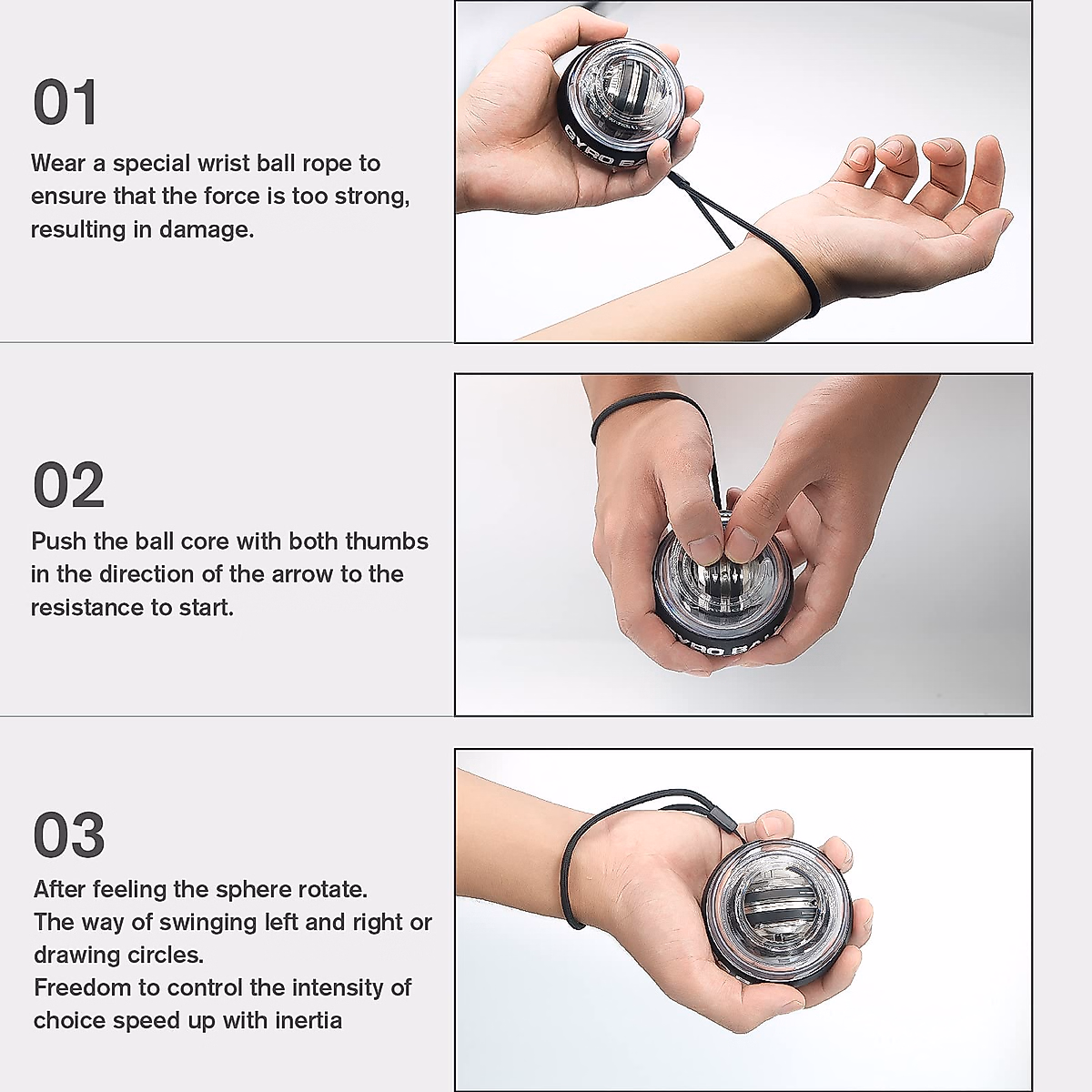 01

Wear a special wrist ball rope to ensure that the force is too strong, resulting in damage.

GYRO BA

02

Push the ball core with both thumbs in the direction of the arrow to the resistance to start.

YRO BA

03

After feeling the sphere rotate.
The way of swinging left and right or drawing circles.
Freedom to control the intensity of choice speed up with inertia