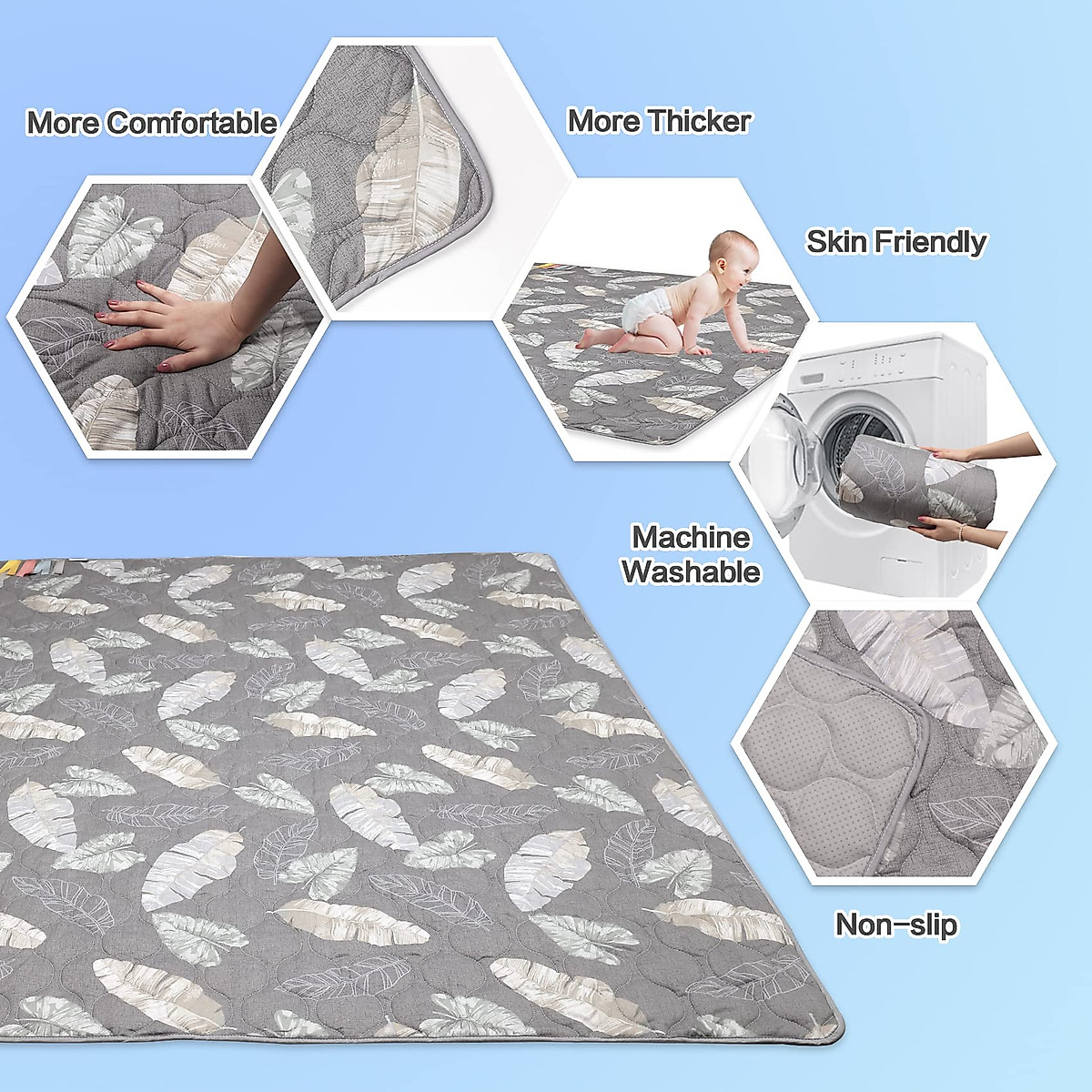 More Comfortable

More Thicker

Skin Friendly

Machine Washable

Non-slip