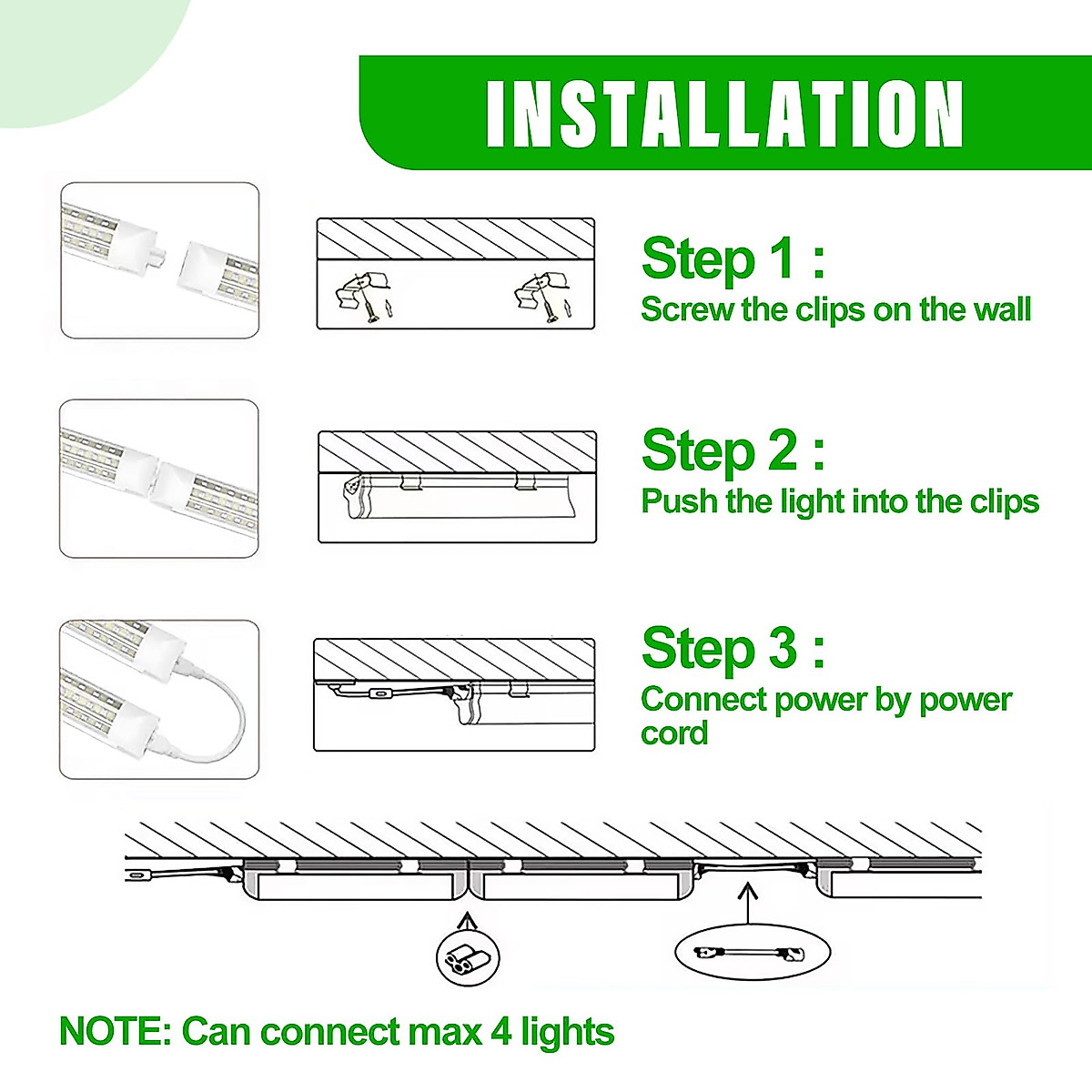 INSTALLATION

Step 1 :
Screw the clips on the wall

Step 2 :
Push the light into the clips

Step 3 :
Connect power by power cord

NOTE: Can connect max 4 lights