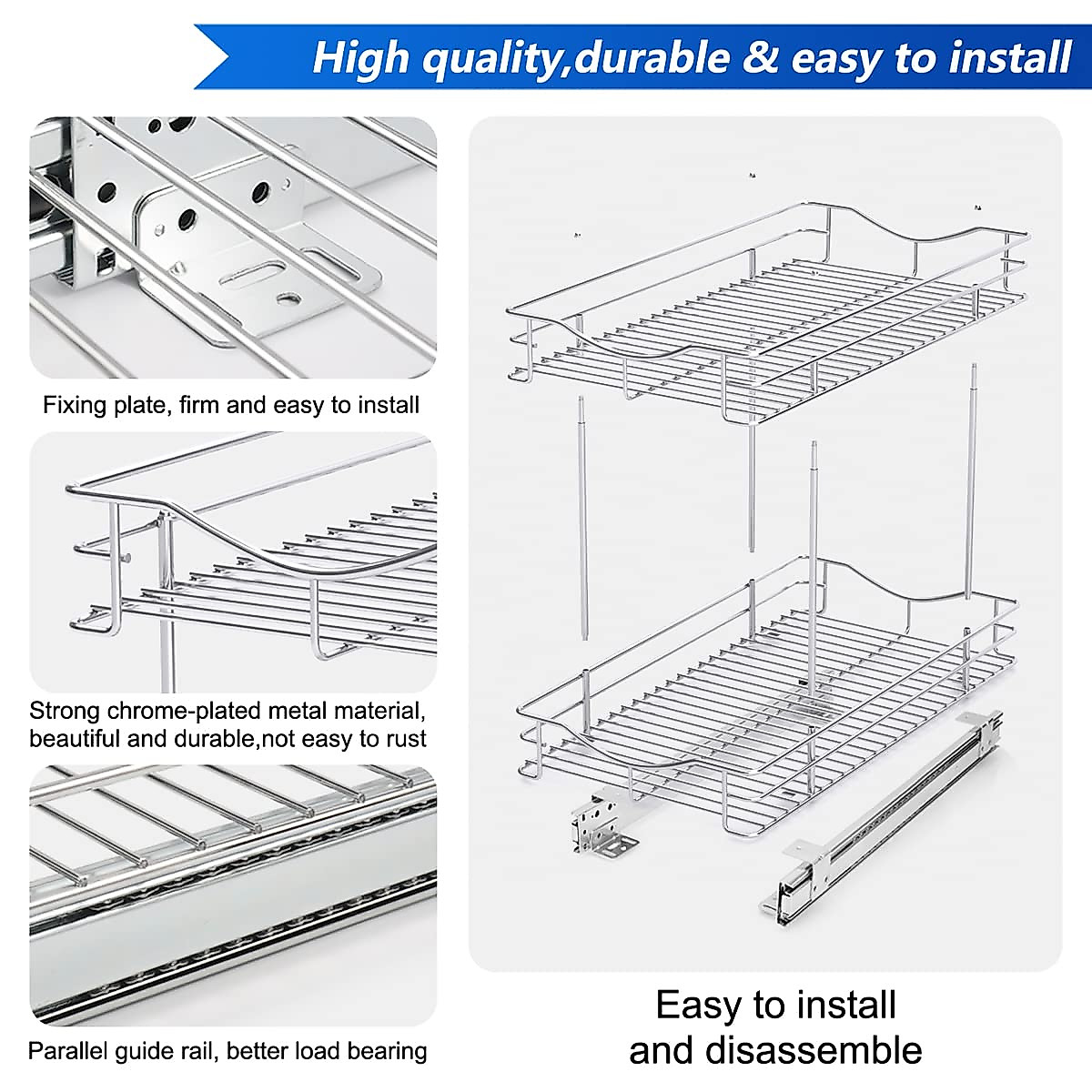 High quality,durable & easy to install

Fixing plate, firm and easy to install

Strong chrome-plated metal material, beautiful and durable,not easy to rust

Parallel guide rail, better load bearing

Easy to install and disassemble