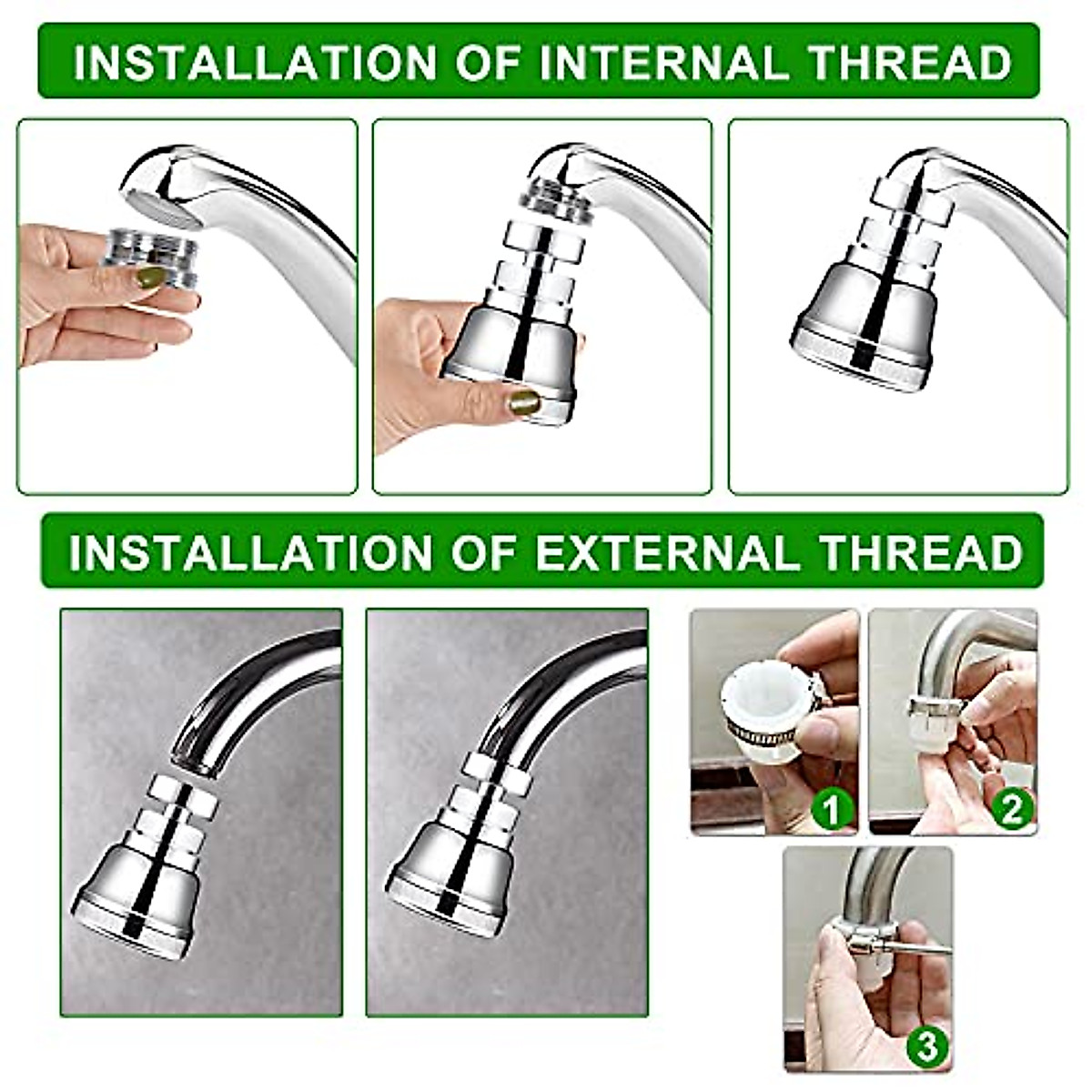 INSTALLATION OF INTERNAL THREAD

INSTALLATION OF EXTERNAL THREAD

1

2

3