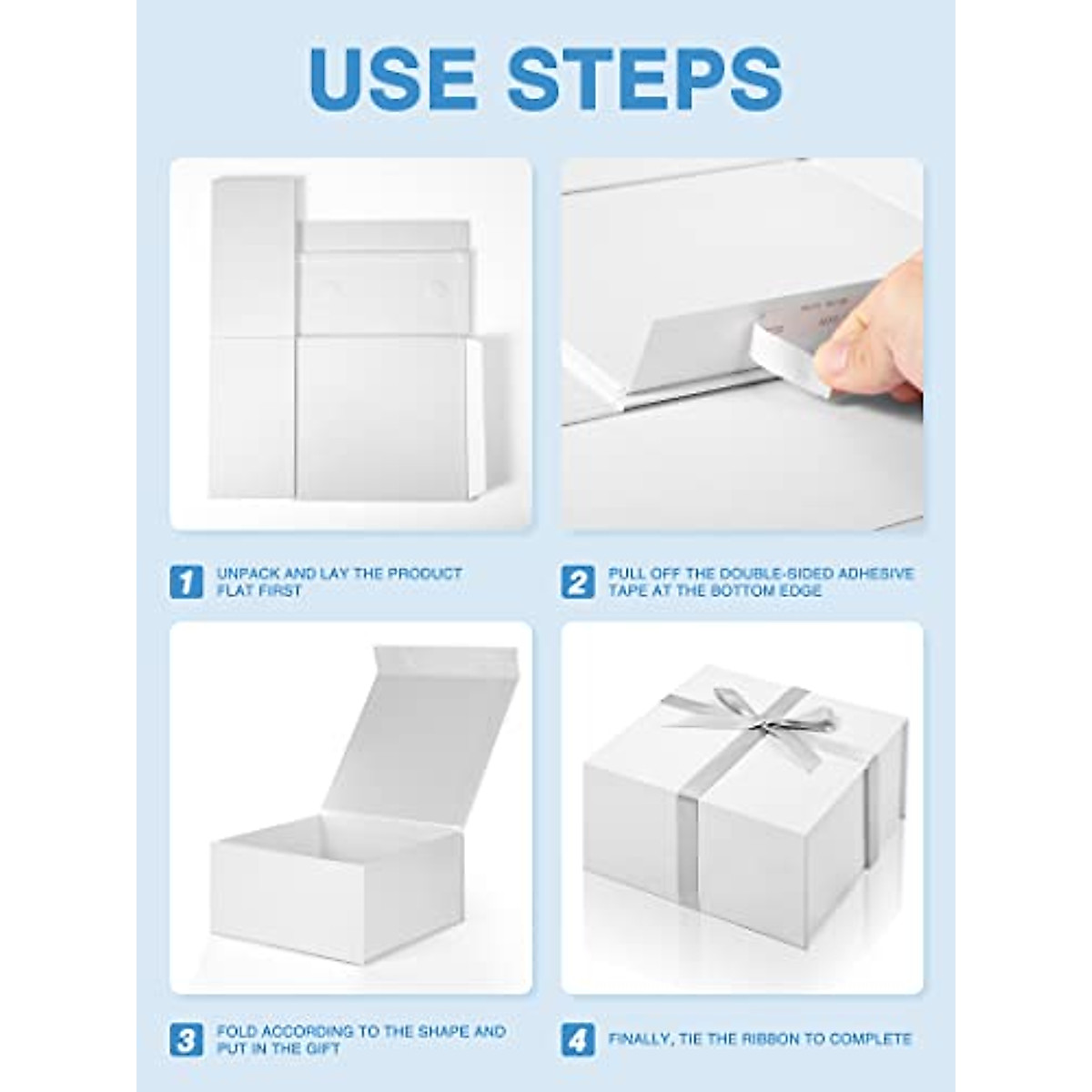 USE STEPS

1 UNPACK AND LAY THE PRODUCT FLAT FIRST

2 PULL OFF THE DOUBLE-SIDED ADHESIVE TAPE AT THE BOTTOM EDGE

3 FOLD ACCORDING TO THE SHAPE AND PUT IN THE GIFT

4 FINALLY, TIE THE RIBBON TO COMPLETE