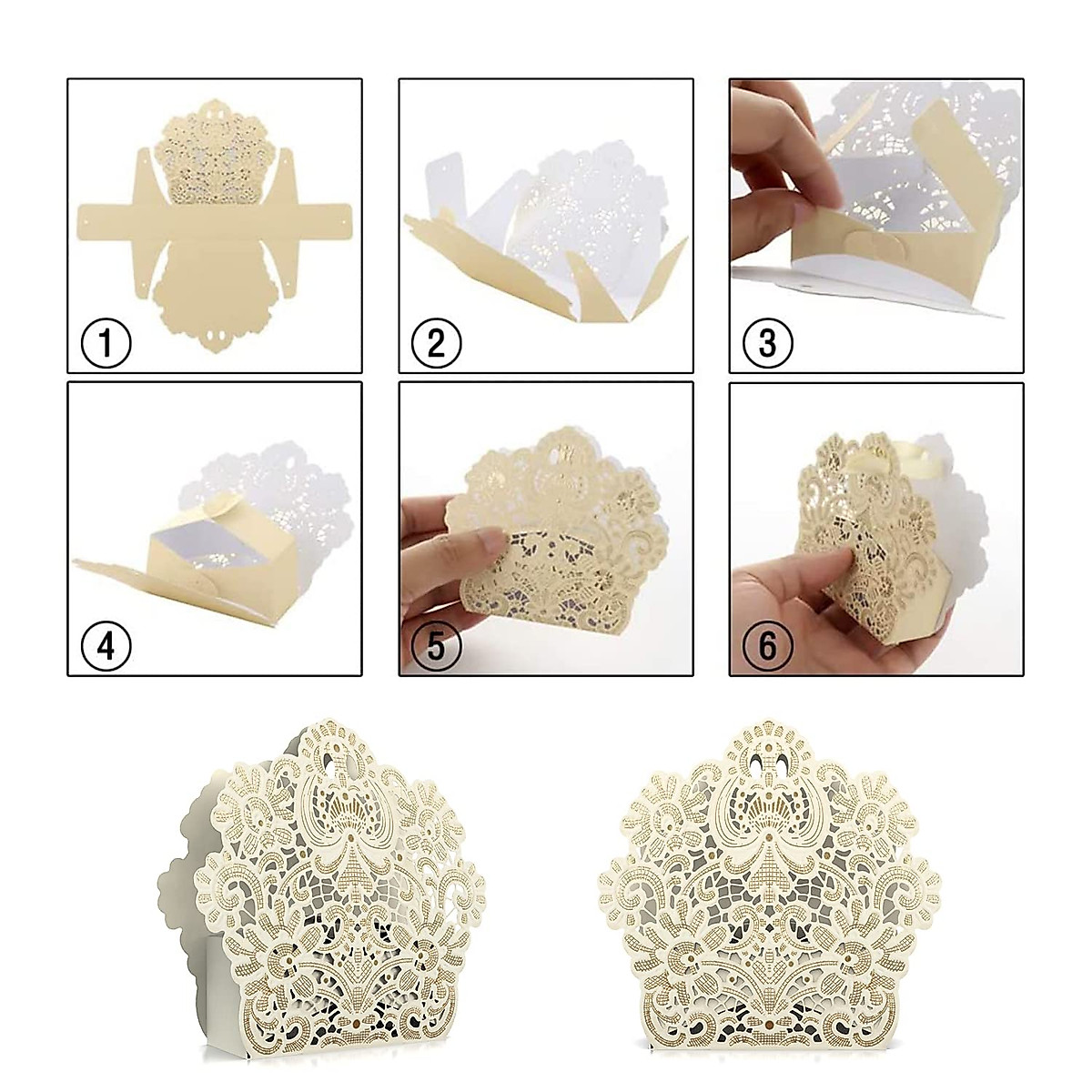 1

2

3

4

5

6