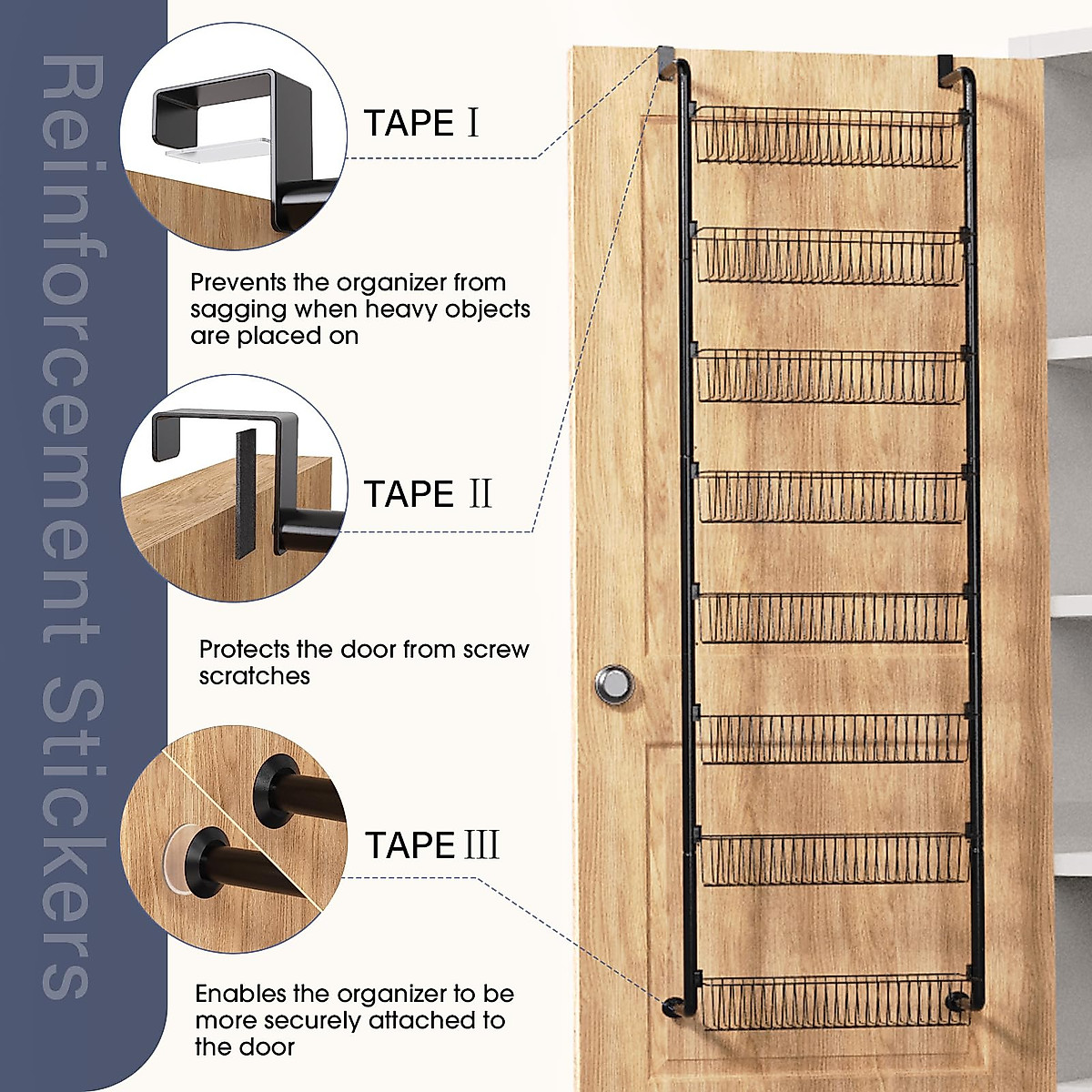 Reinforcement Stickers

TAPE Ⅰ

Prevents the organizer from sagging when heavy objects are placed on

TAPE Ⅱ

Protects the door from screw scratches

TAPE Ⅲ

Enables the organizer to be more securely attached to the door