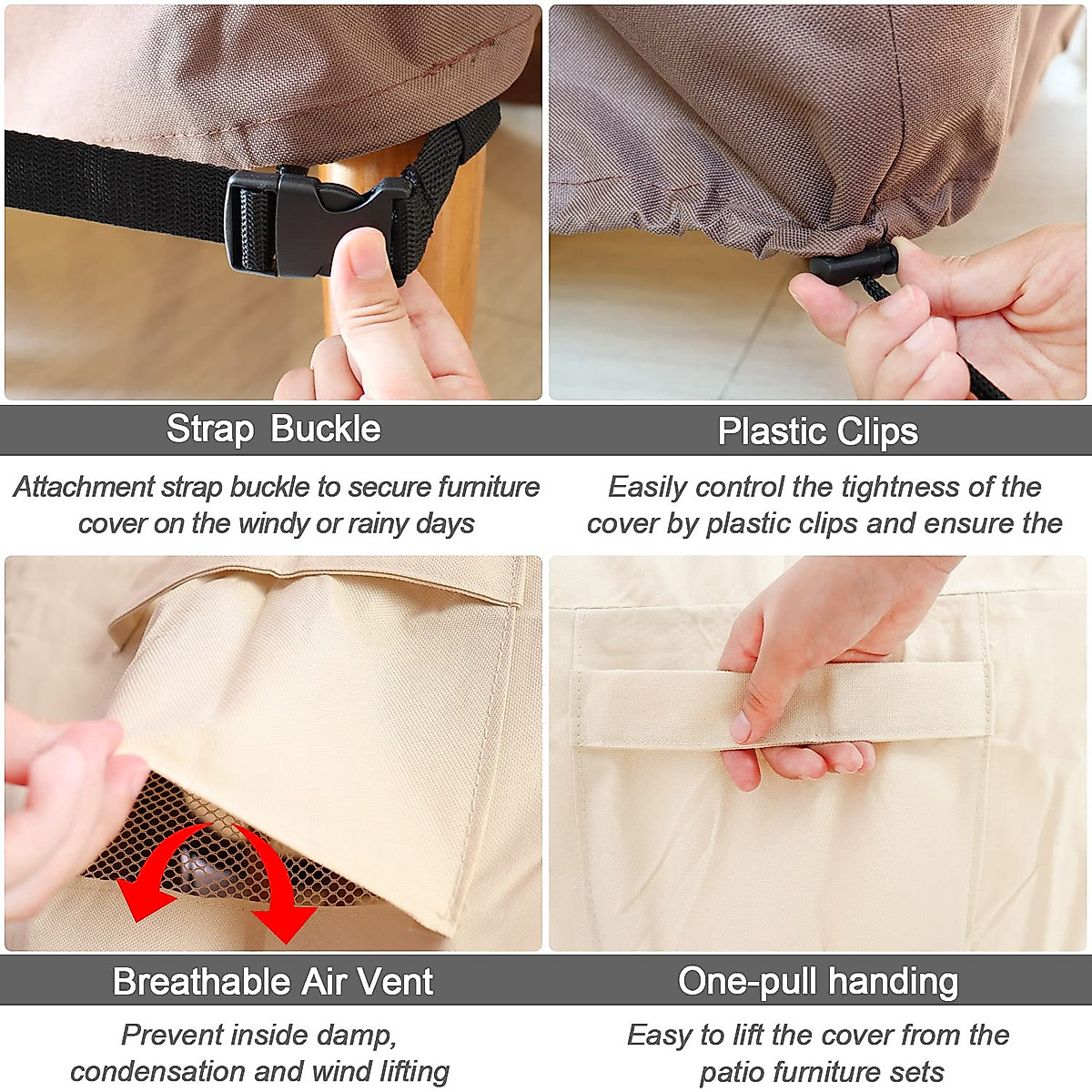 Strap Buckle

Attachment strap buckle to secure furniture cover on the windy or rainy days

Plastic Clips

Easily control the tightness of the cover by plastic clips and ensure the

Breathable Air Vent

Prevent inside damp, condensation and wind lifting

One-pull handing

Easy to lift the cover from the patio furniture sets