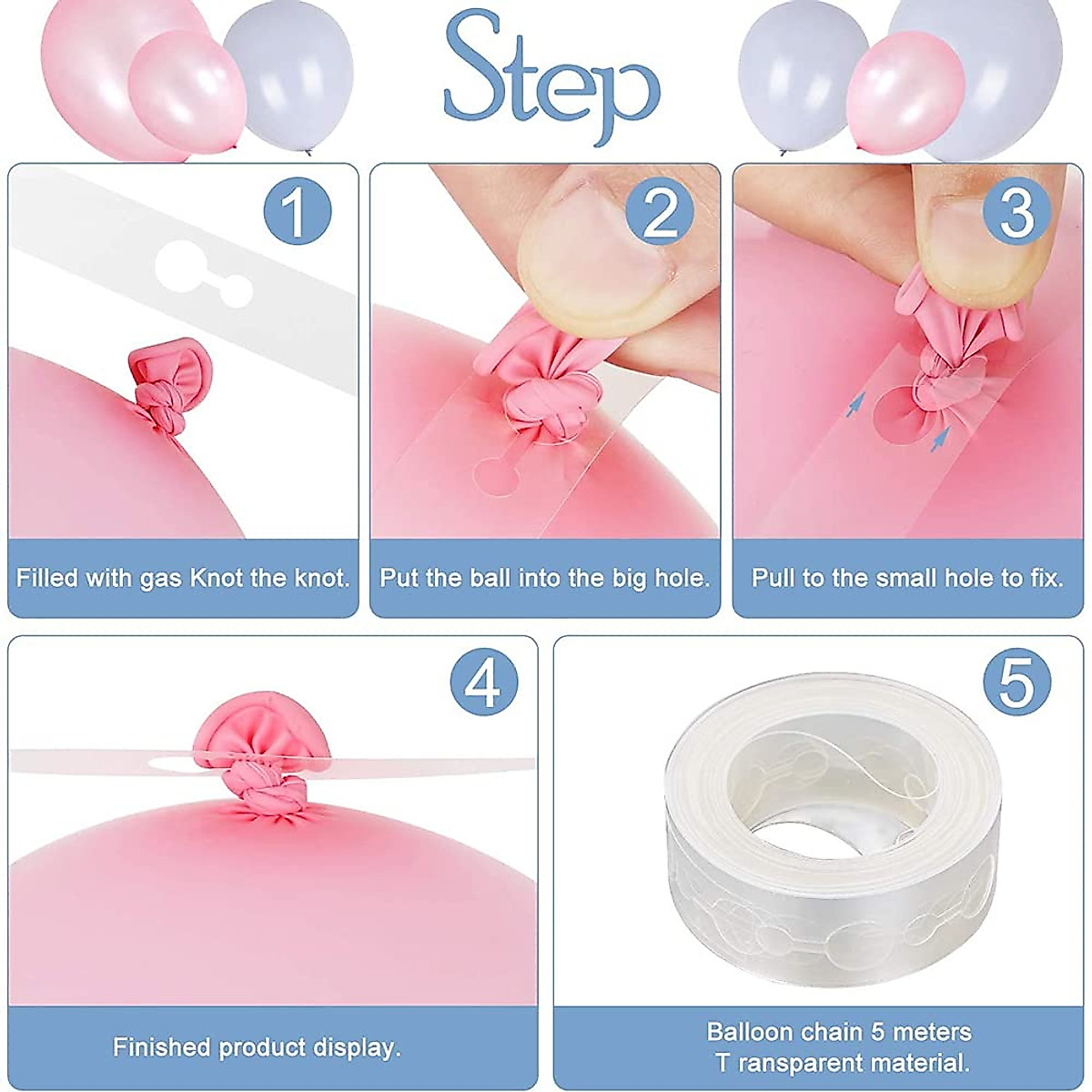 Step

1
Filled with gas Knot the knot.

2
Put the ball into the big hole.

3
Pull to the small hole to fix.

4
Finished product display.

5
Balloon chain 5 meters
T ransparent material.