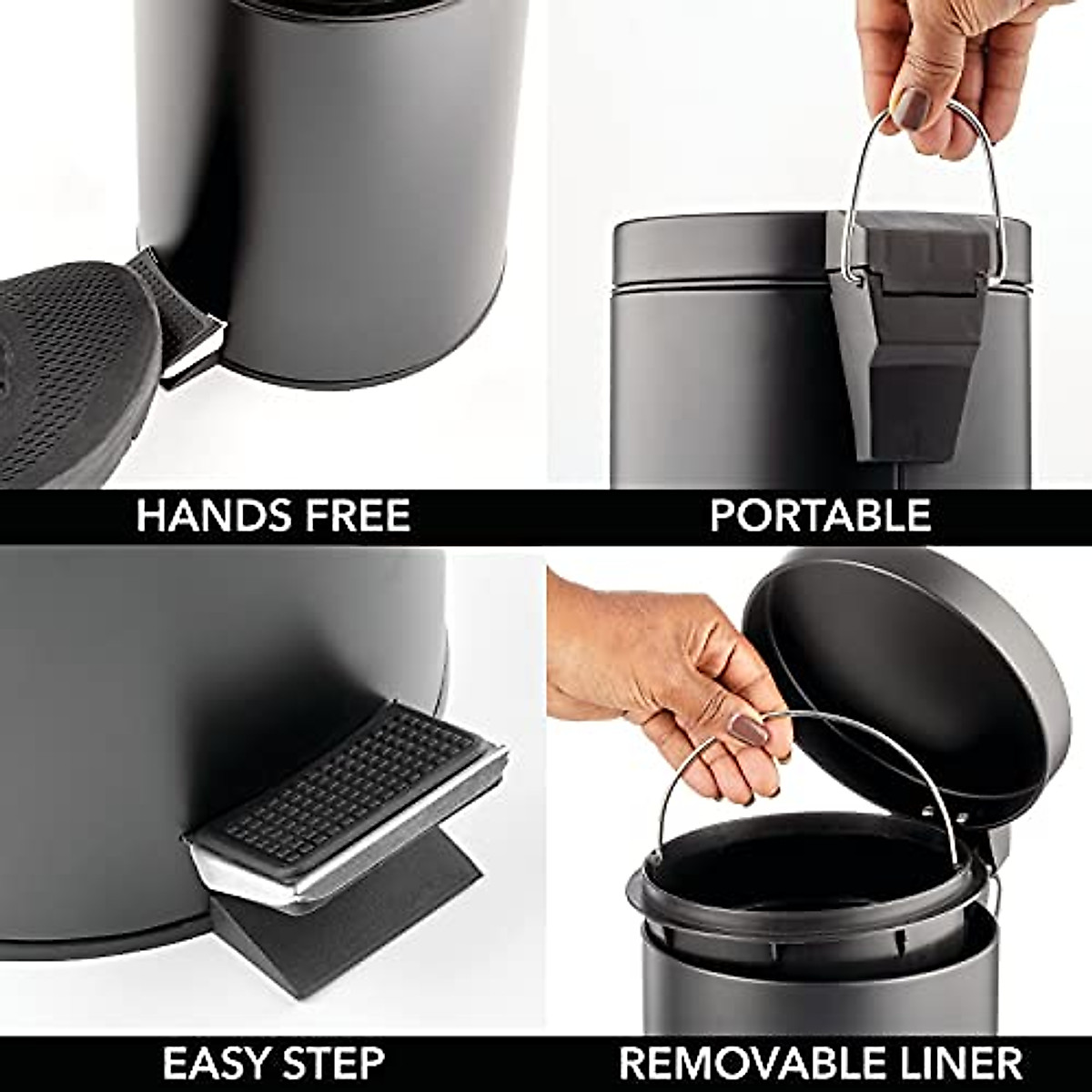 HANDS FREE

PORTABLE

EASY STEP

REMOVABLE LINER