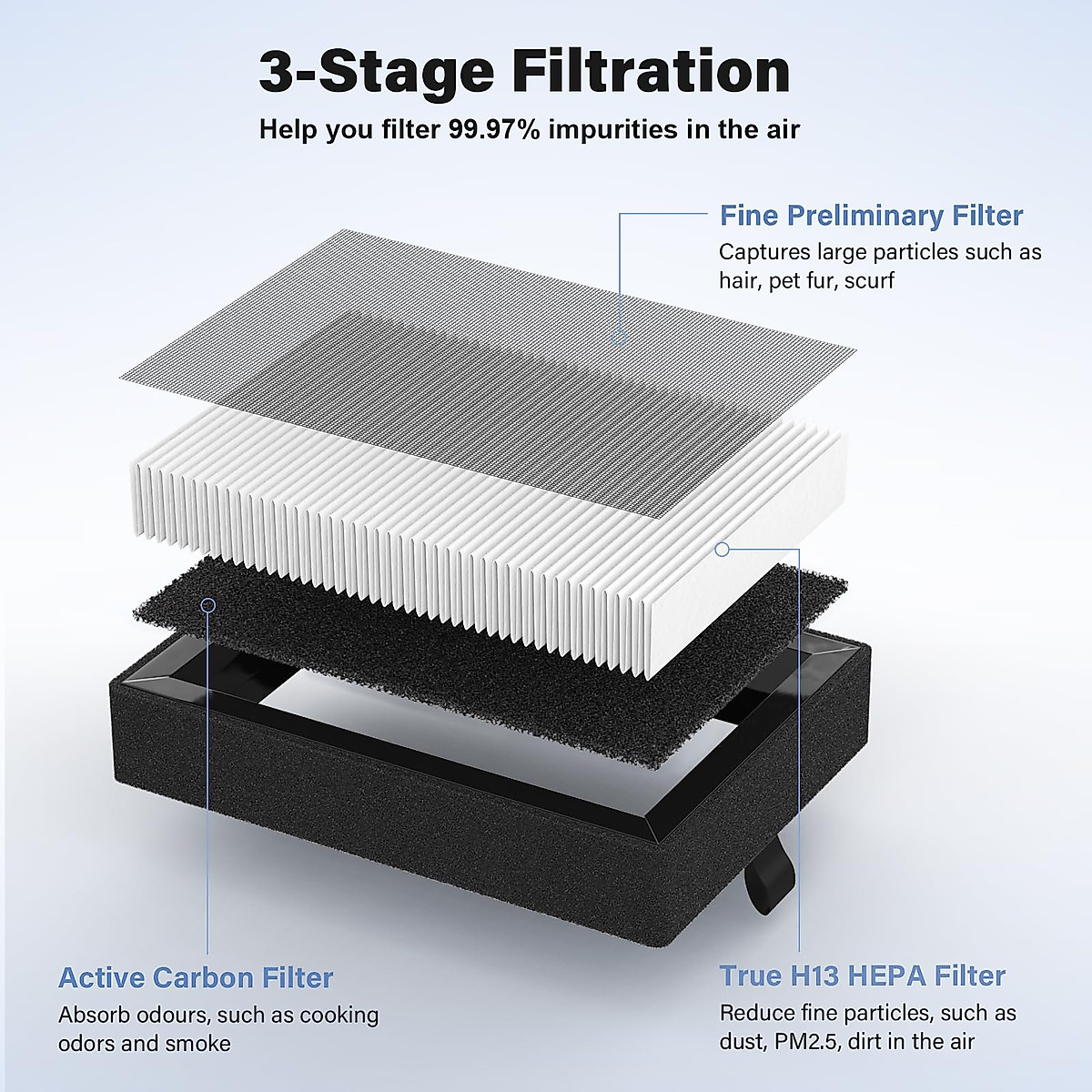 3-Stage Filtration

Help you filter 99.97% impurities in the air

Fine Preliminary Filter

Captures large particles such as hair, pet fur, scurf

Active Carbon Filter

Absorb odours, such as cooking odors and smoke

True H13 HEPA Filter

Reduce fine particles, such as dust, PM2.5, dirt in the air