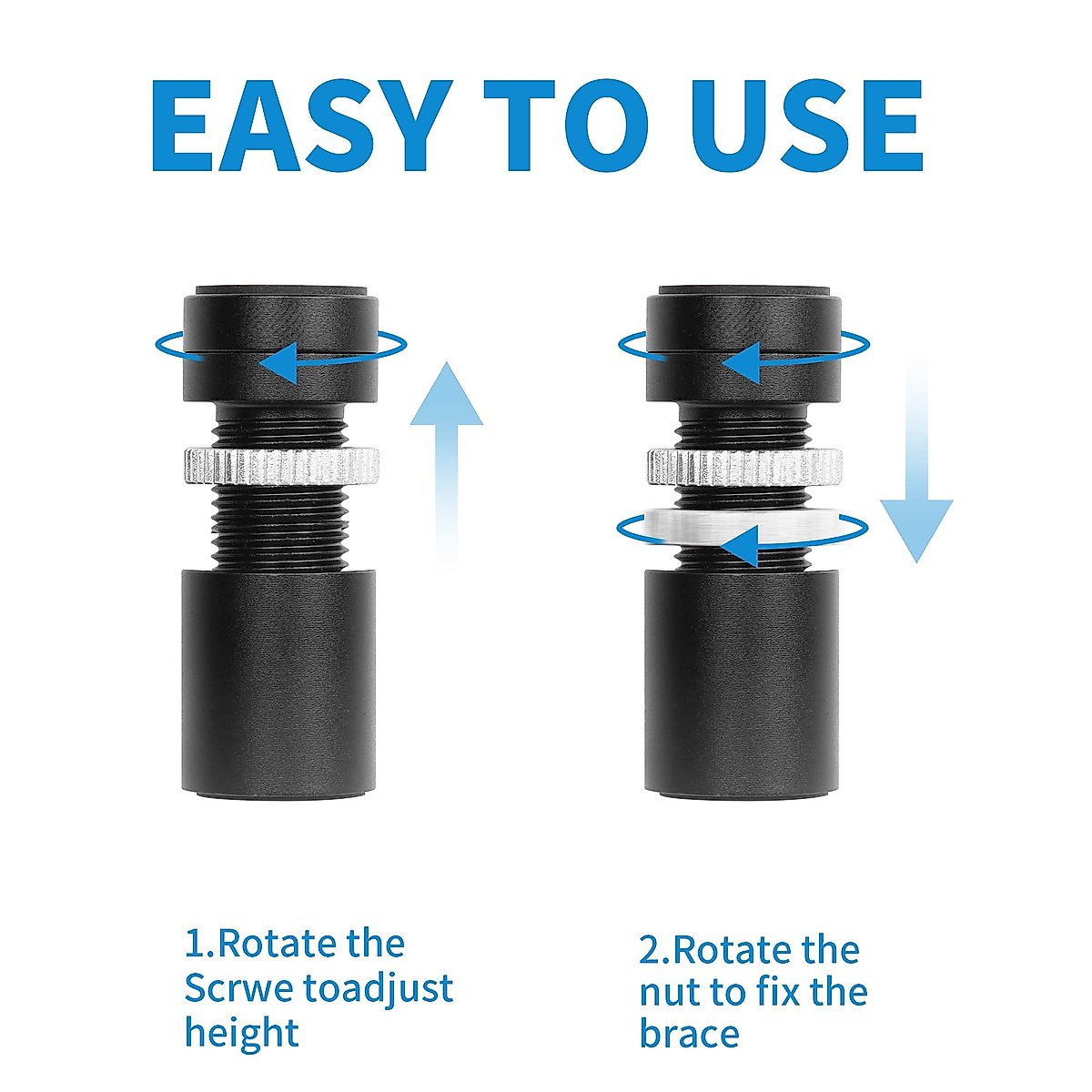 EASY TO USE

1.Rotate the Scrwe toadjust height

2.Rotate the nut to fix the brace