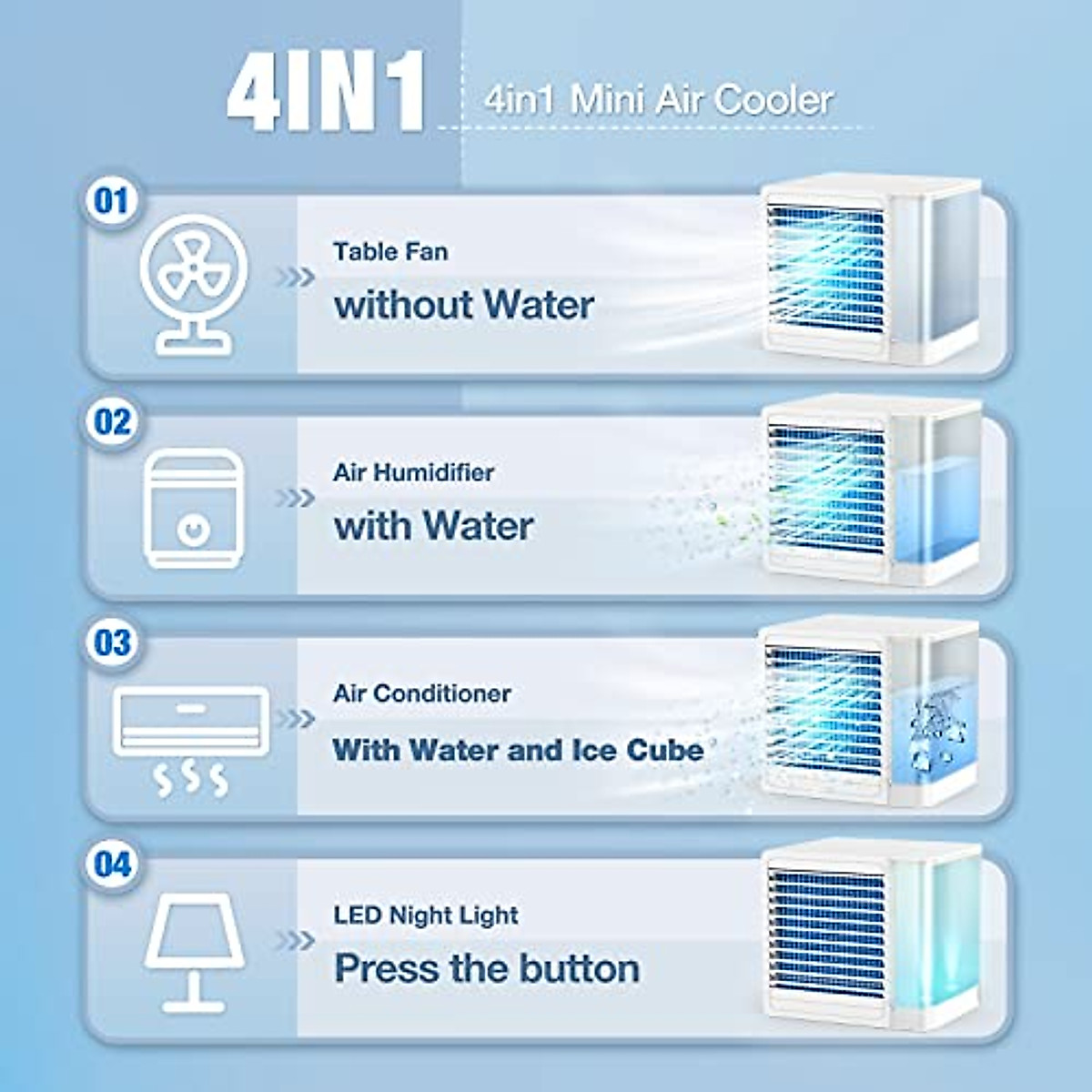 4IN1

4in1 Mini Air Cooler

01

Table Fan

without Water

02

Air Humidifier

with Water

03

Air Conditioner

With Water and Ice Cube

04

LED Night Light

Press the button