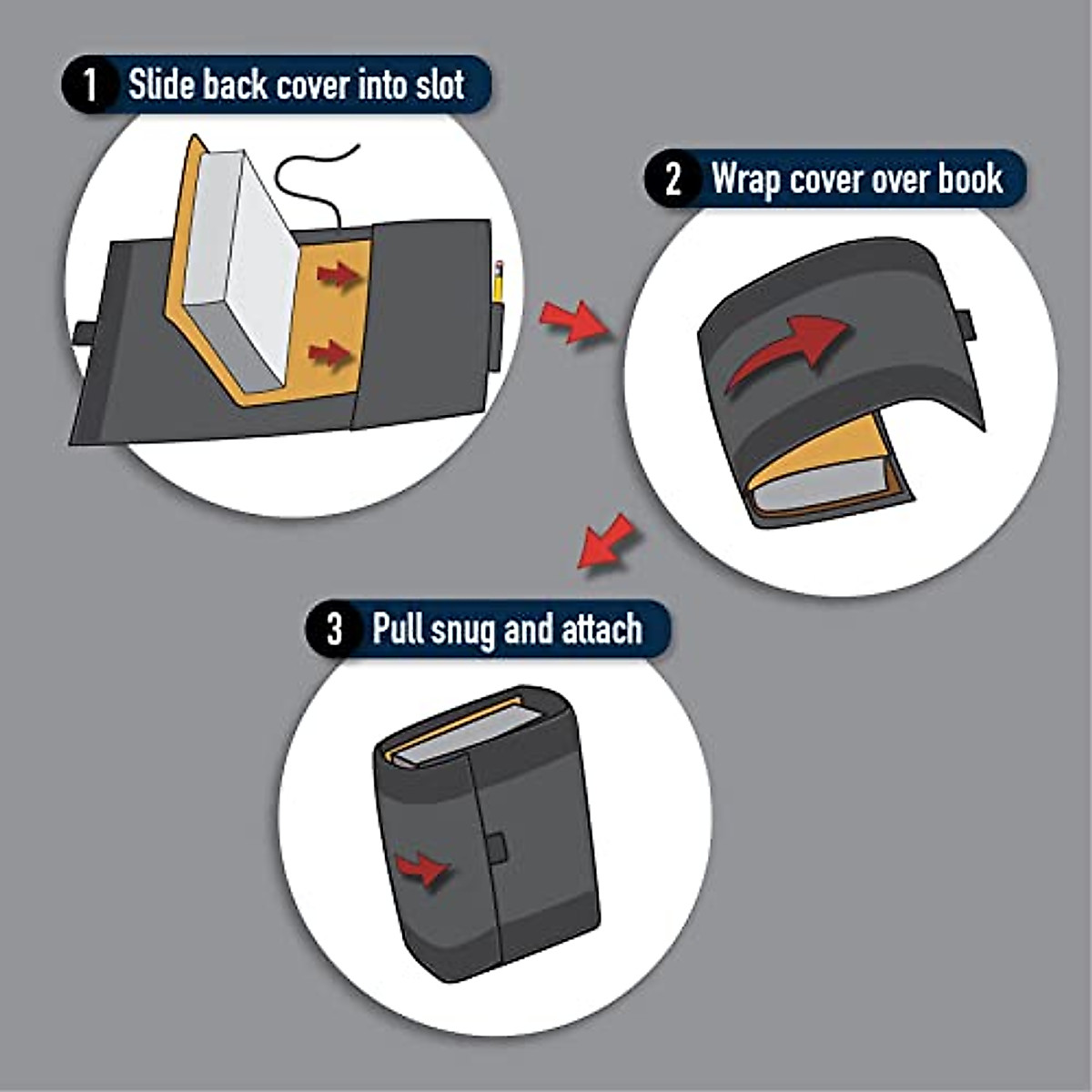 1 Slide back cover into slot

2 Wrap cover over book

3 Pull snug and attach