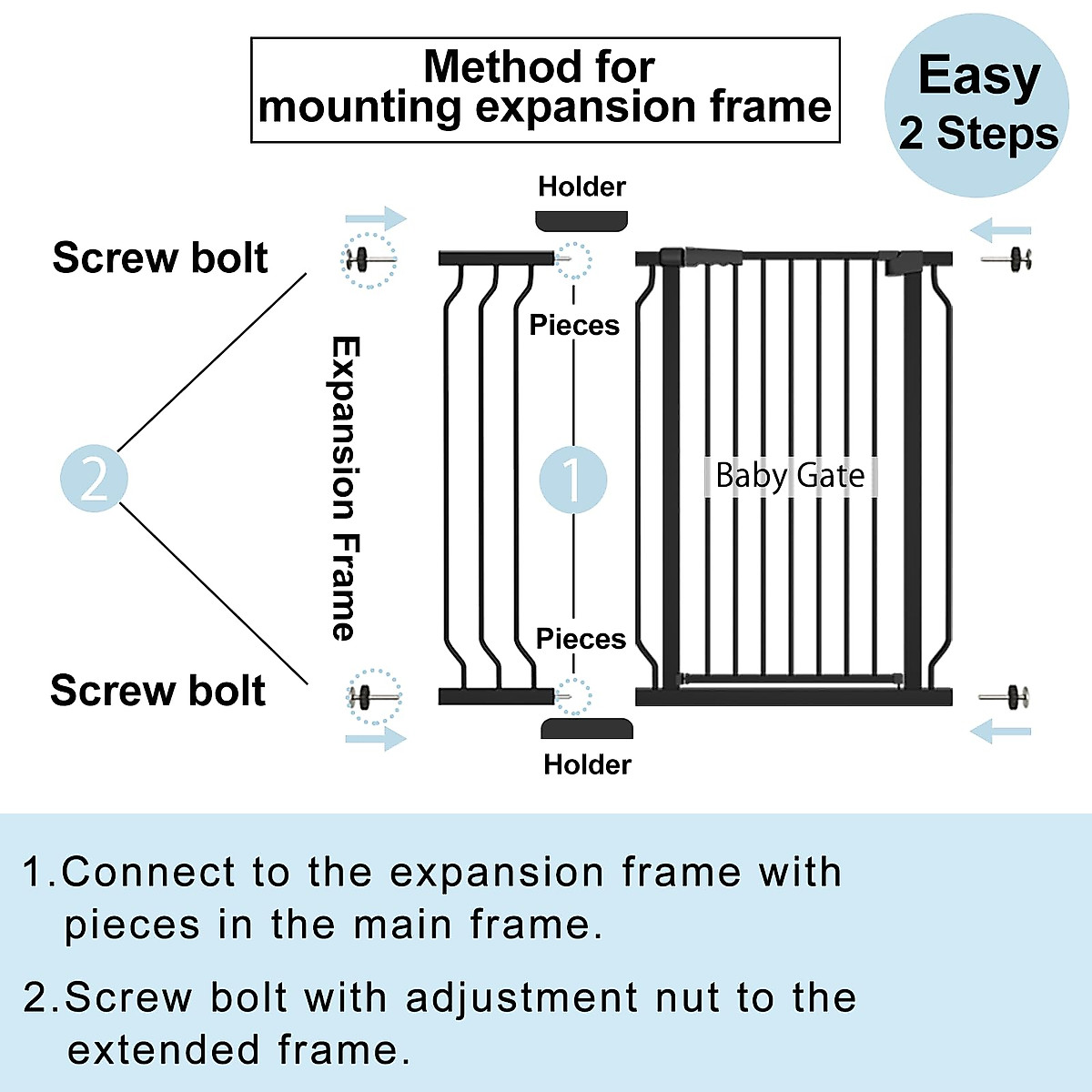 Method for mounting expansion frame

Easy 2 Steps

Holder

Screw bolt

Pieces

Expansion Frame

2

1

Baby Gate

Pieces

Screw bolt

Holder

1.Connect to the expansion frame with pieces in the main frame.

2.Screw bolt with adjustment nut to the extended frame.