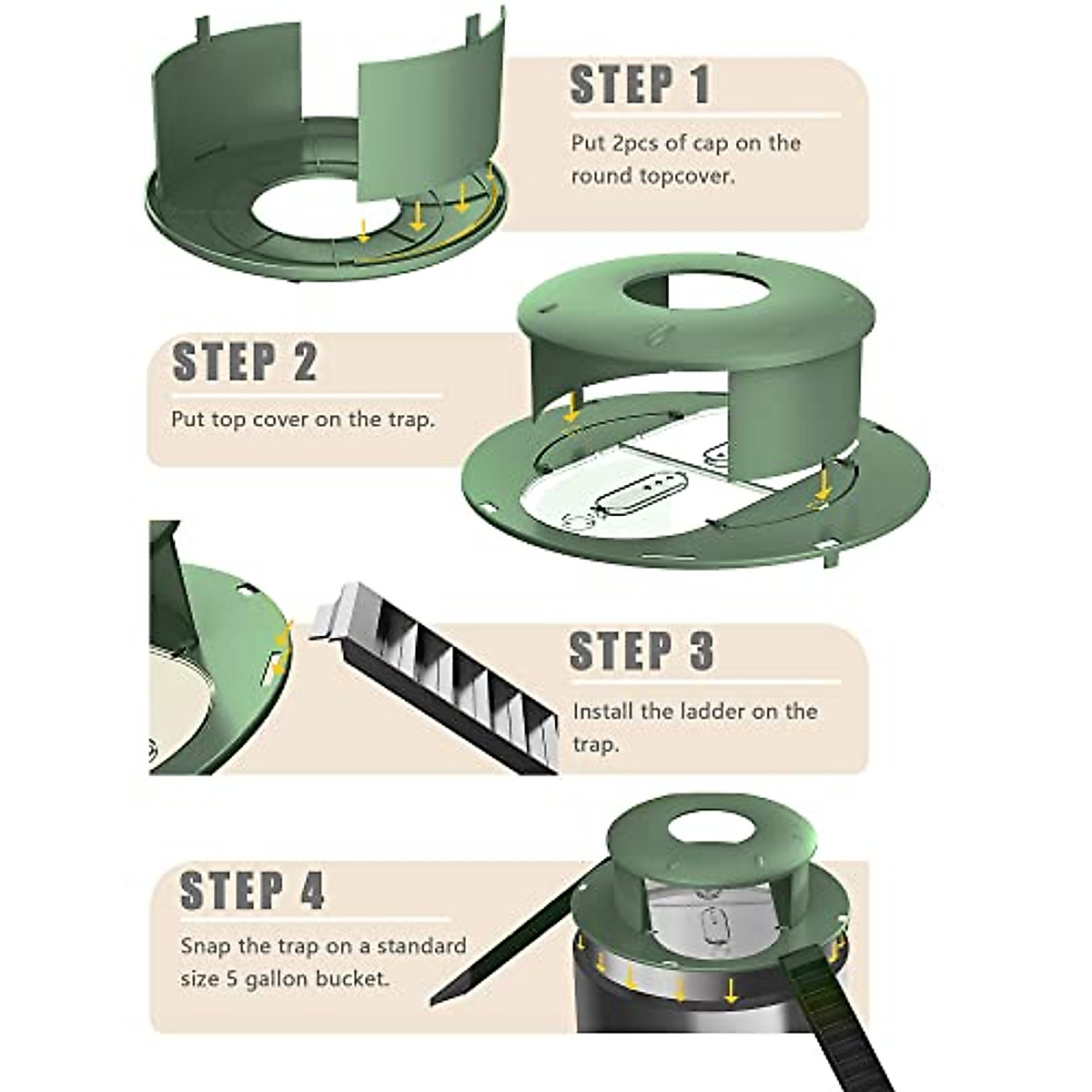 STEP 1

Put 2pcs of cap on the round topcover.

STEP 2

Put top cover on the trap.

STEP 3

Install the ladder on the trap.

STEP 4

Snap the trap on a standard size 5 gallon bucket.