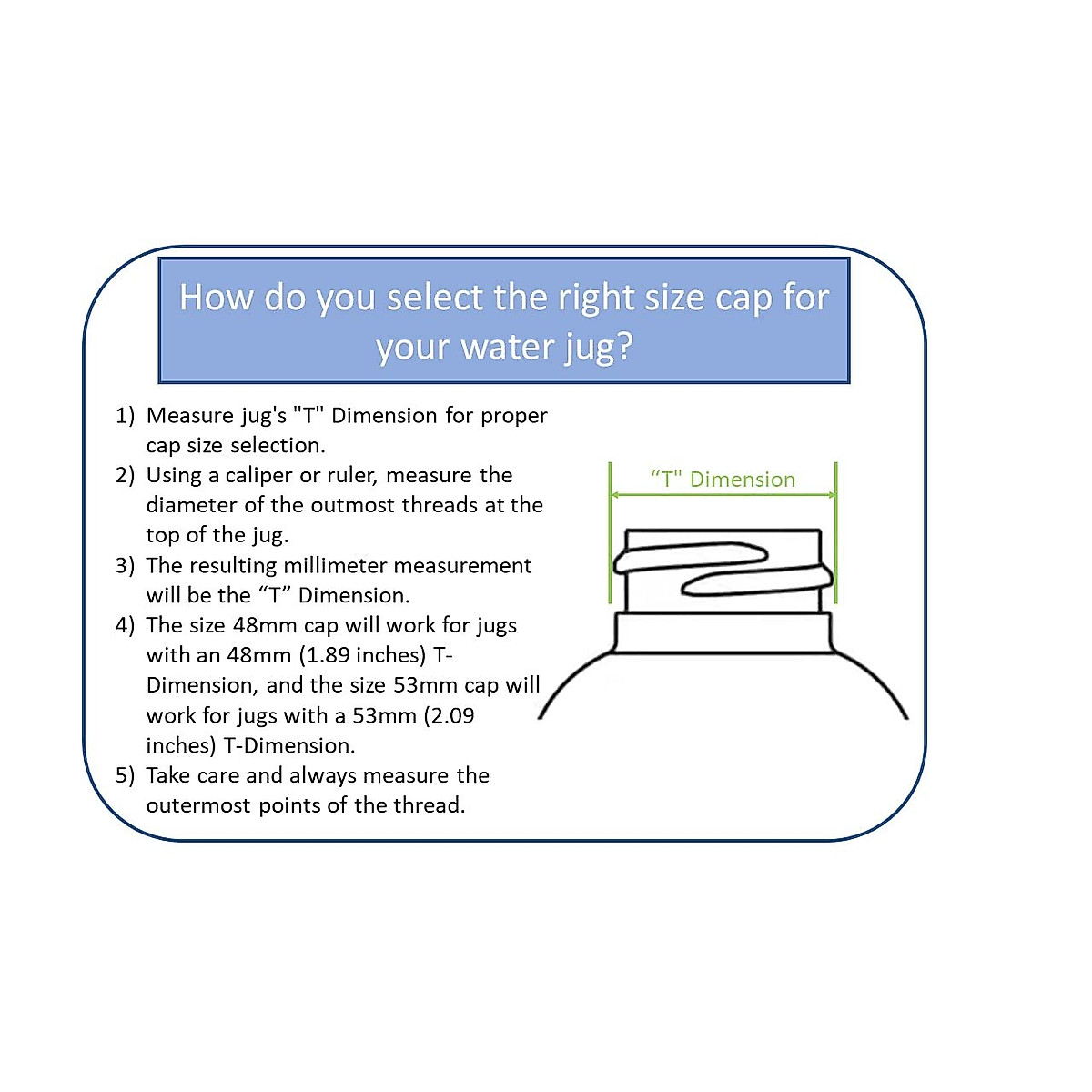 How do you select the right size cap for your water jug?

1) Measure jug's "T" Dimension for proper cap size selection.
2) Using a caliper or ruler, measure the diameter of the outmost threads at the top of the jug.
3) The resulting millimeter measurement will be the “T” Dimension.
4) The size 48mm cap will work for jugs with an 48mm (1.89 inches) T-Dimension, and the size 53mm cap will work for jugs with a 53mm (2.09 inches) T-Dimension.
5) Take care and always measure the outermost points of the thread.

“T" Dimension