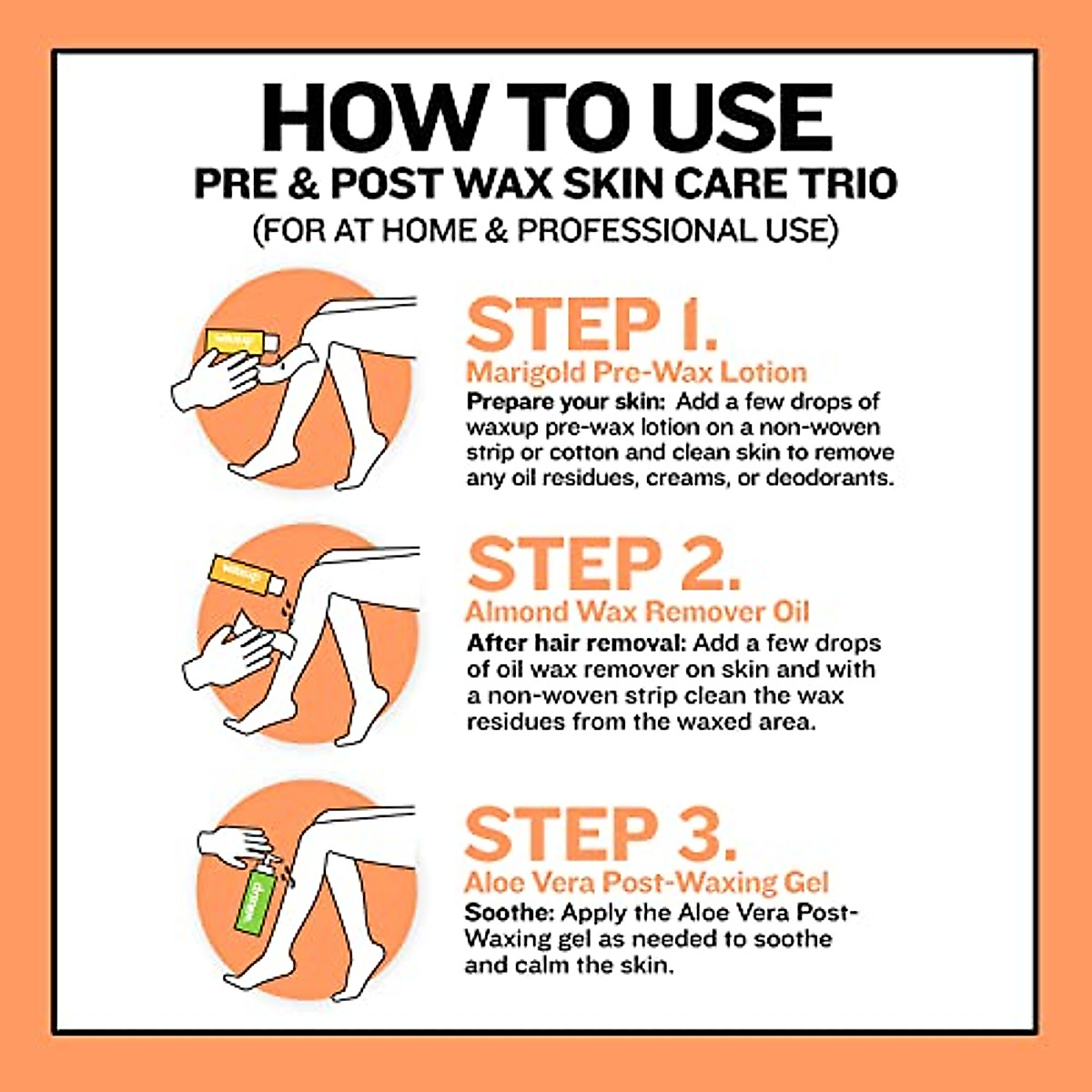 HOW TO USE
PRE & POST WAX SKIN CARE TRIO
(FOR AT HOME & PROFESSIONAL USE)

waxup

STEP 1.
Marigold Pre-Wax Lotion
Prepare your skin: Add a few drops of waxup pre-wax lotion on a non-woven strip or cotton and clean skin to remove any oil residues, creams, or deodorants.

waxup

STEP 2.
Almond Wax Remover Oil
After hair removal: Add a few drops of oil wax remover on skin and with a non-woven strip clean the wax residues from the waxed area.

waxup

STEP 3.
Aloe Vera Post-Waxing Gel
Soothe: Apply the Aloe Vera Post-Waxing gel as needed to soothe and calm the skin.