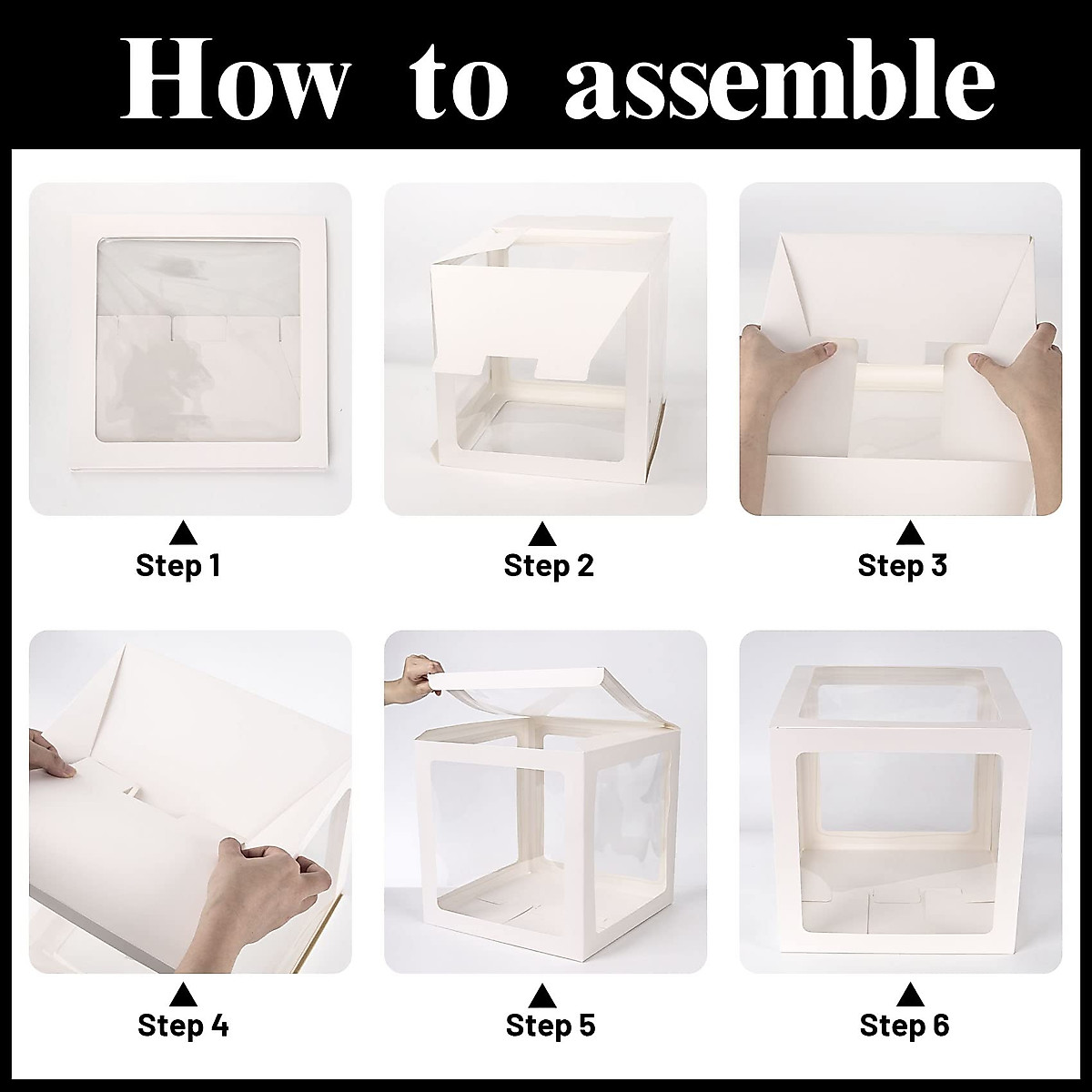 How to assemble

Step 1

Step 2

Step 3

Step 4

Step 5

Step 6