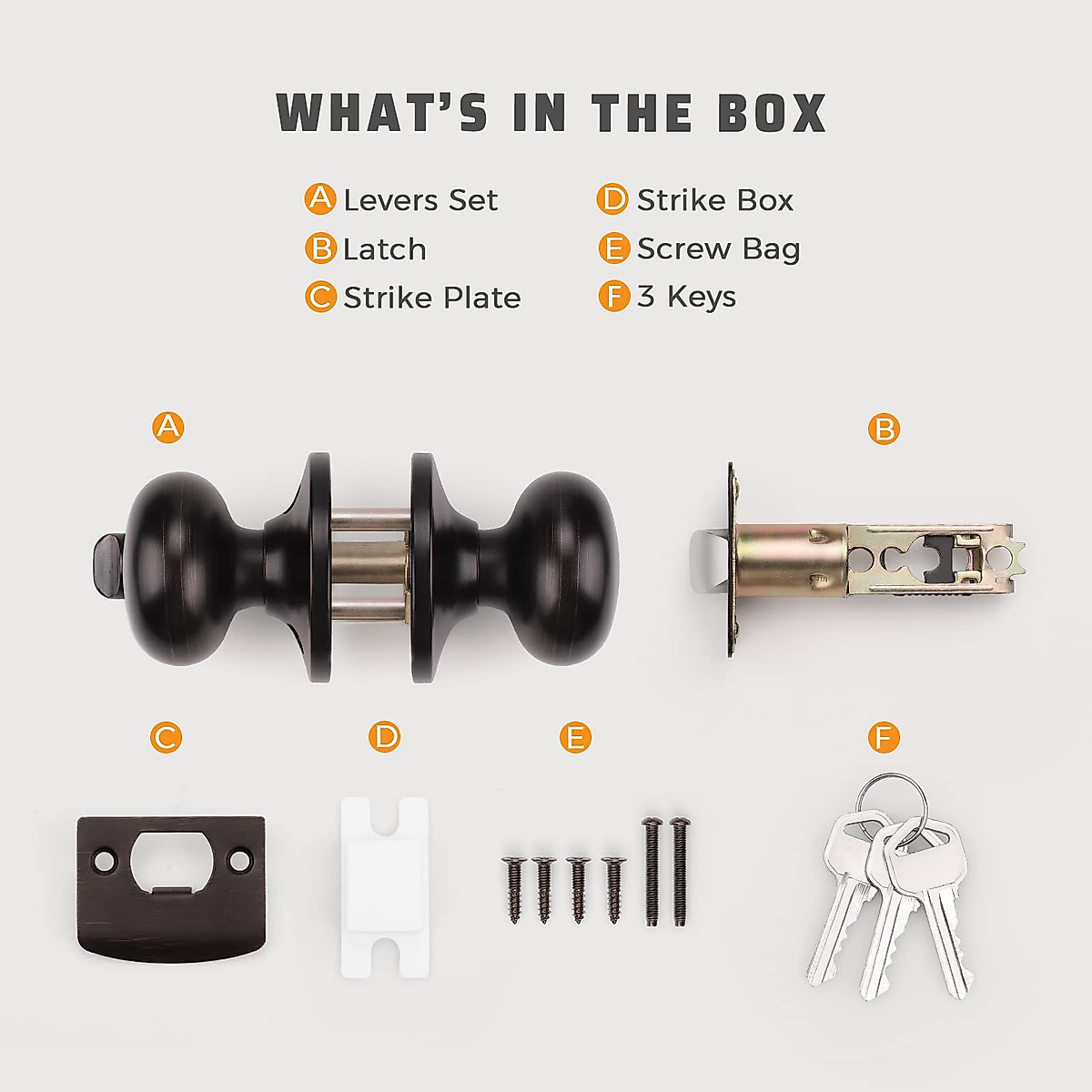 WHAT'S IN THE BOX

A Levers Set
B Latch
C Strike Plate

D Strike Box
E Screw Bag
F 3 Keys

A

B

C

D

E

F