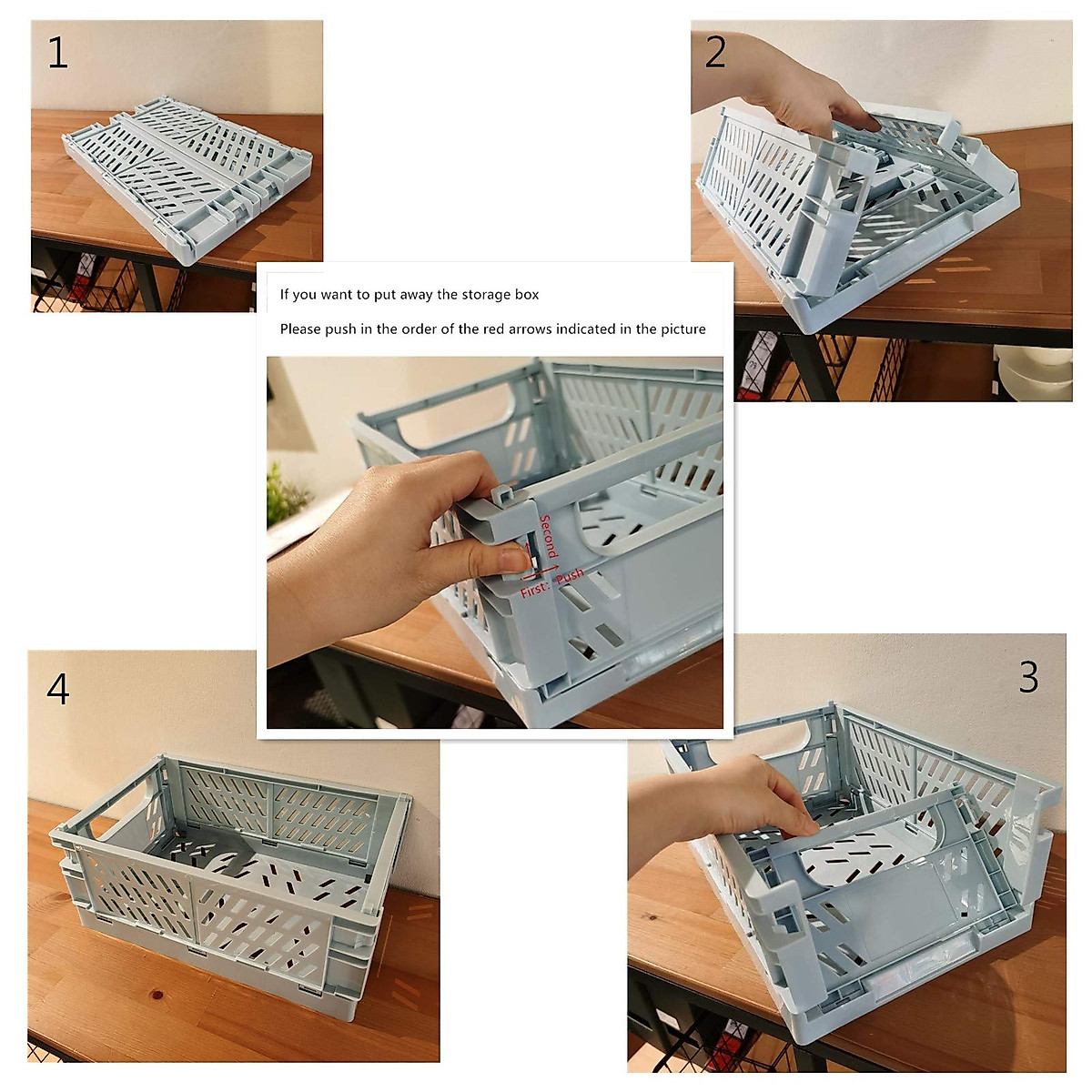 1

2

If you want to put away the storage box

Please push in the order of the red arrows indicated in the picture

Second

First: Push

4

3